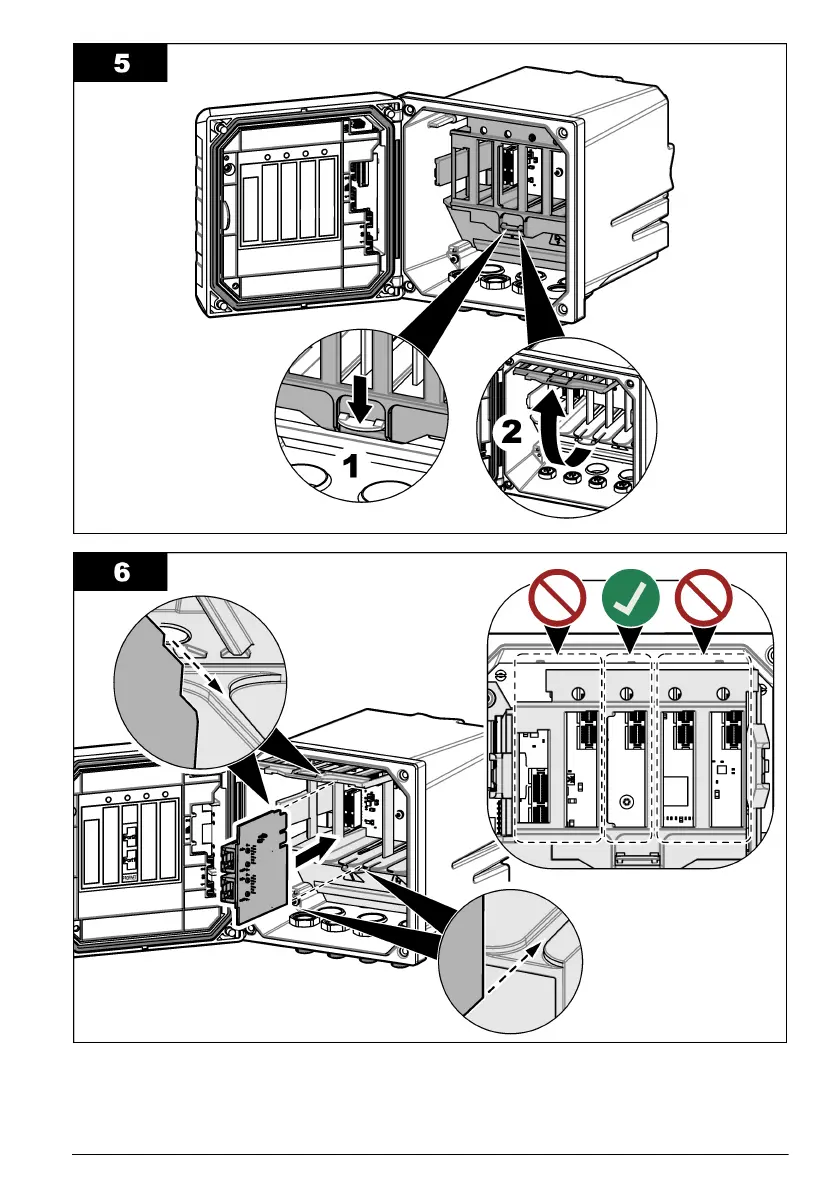 5

1

2

6