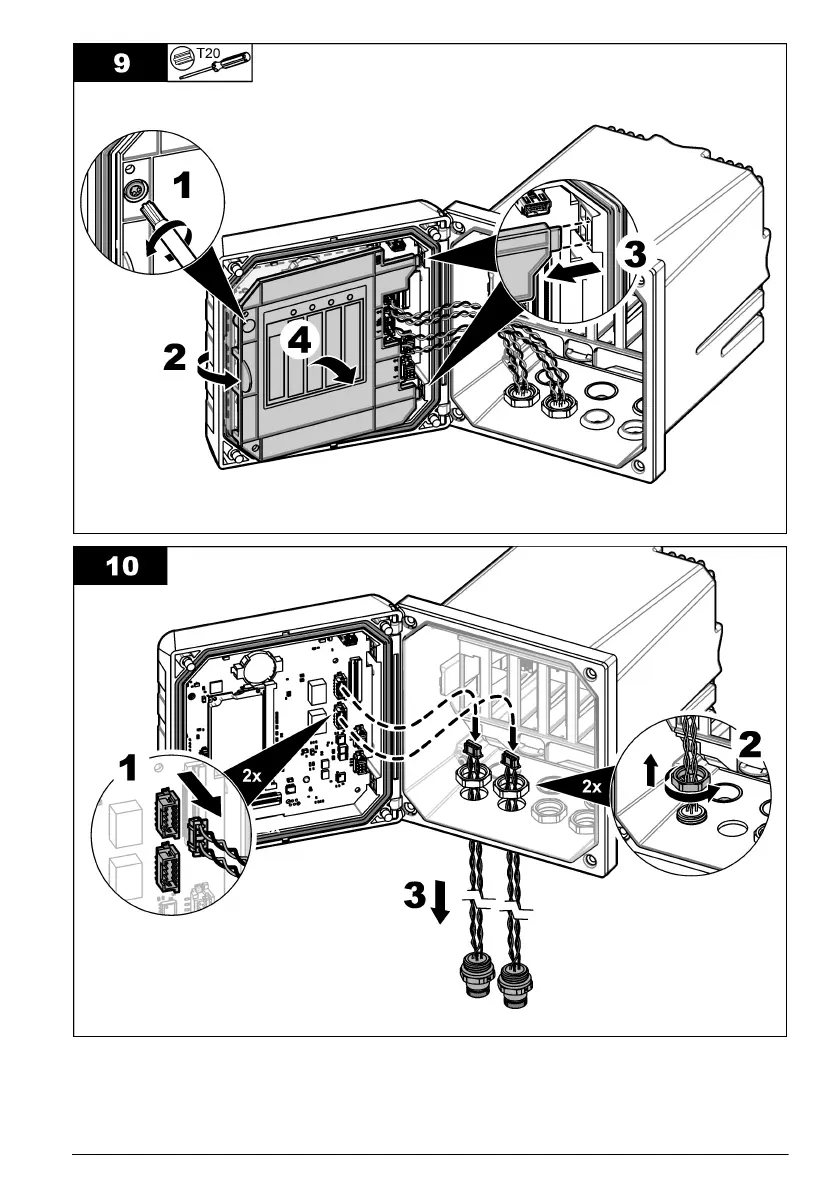 9

T20

1

2

3

4

10

1

2x

2x

2

3