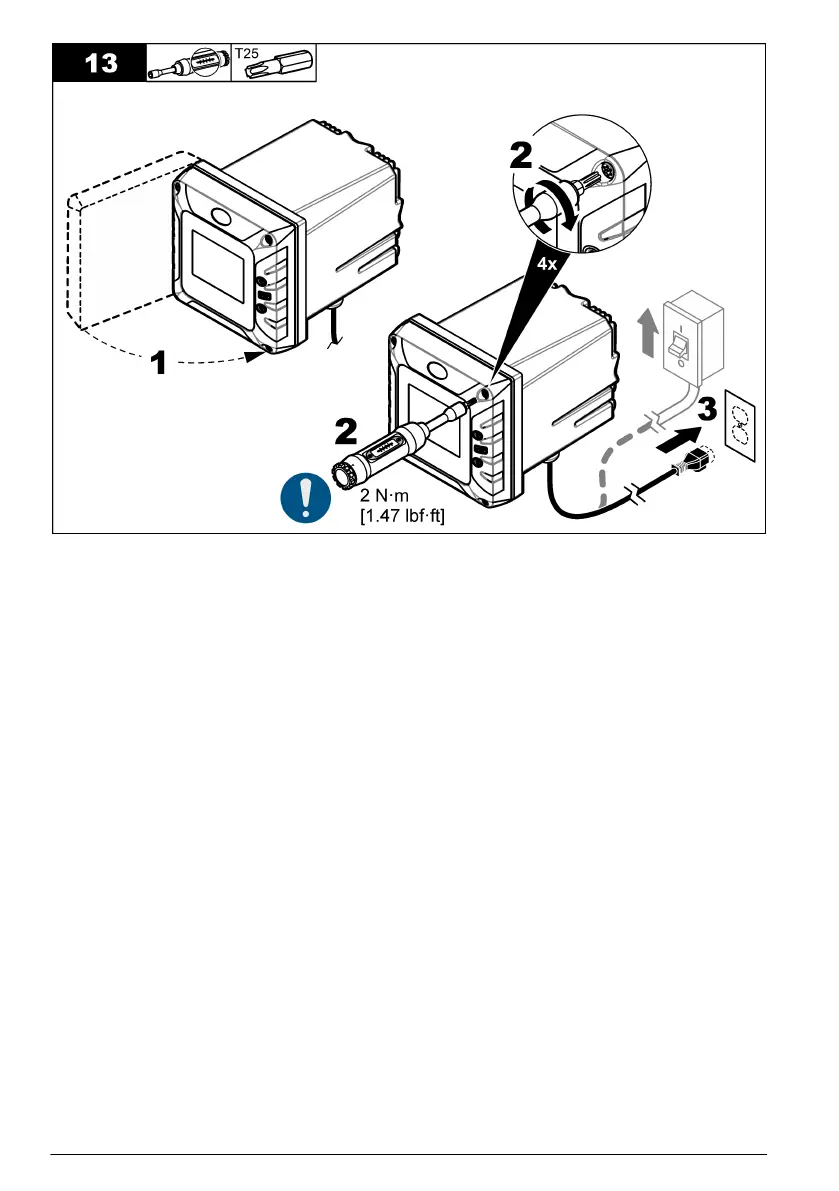 13

T25

2

4x

1

2

3

2 N·m
[1.47 lbf·ft]