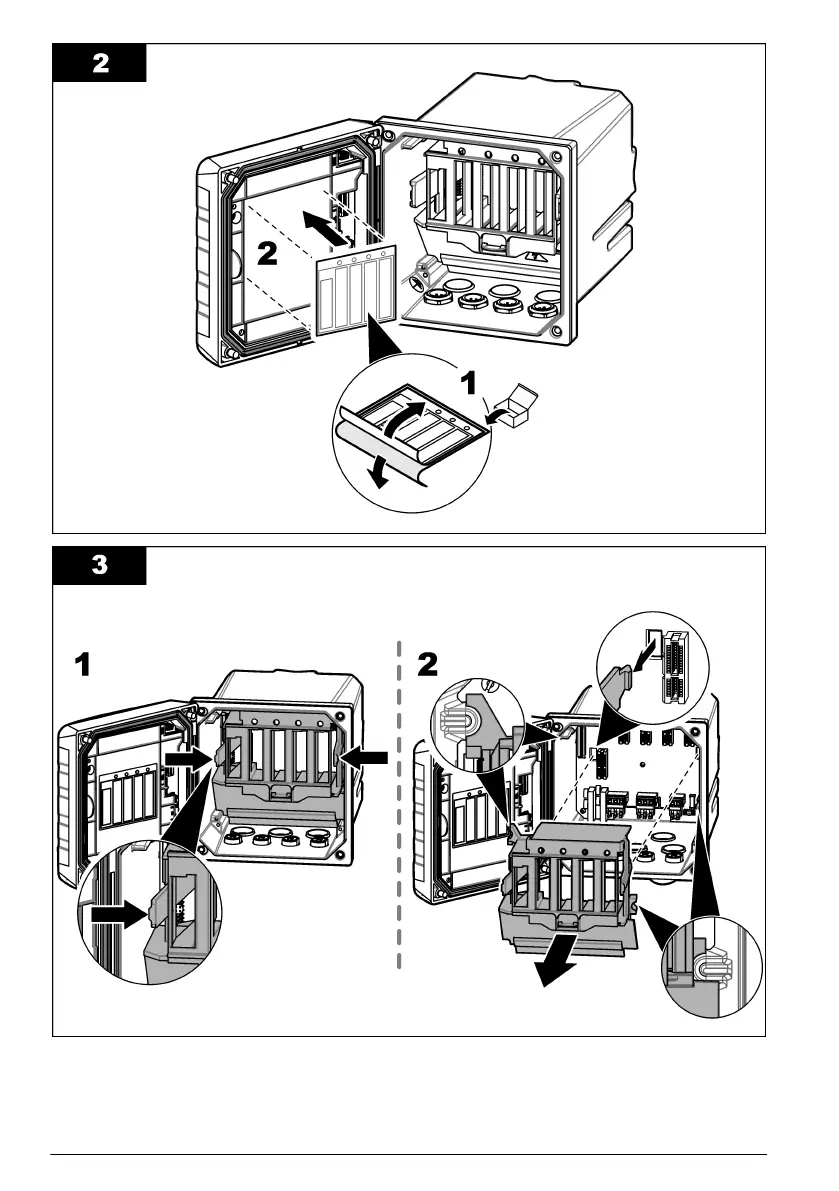 2

2

1

3

1

2