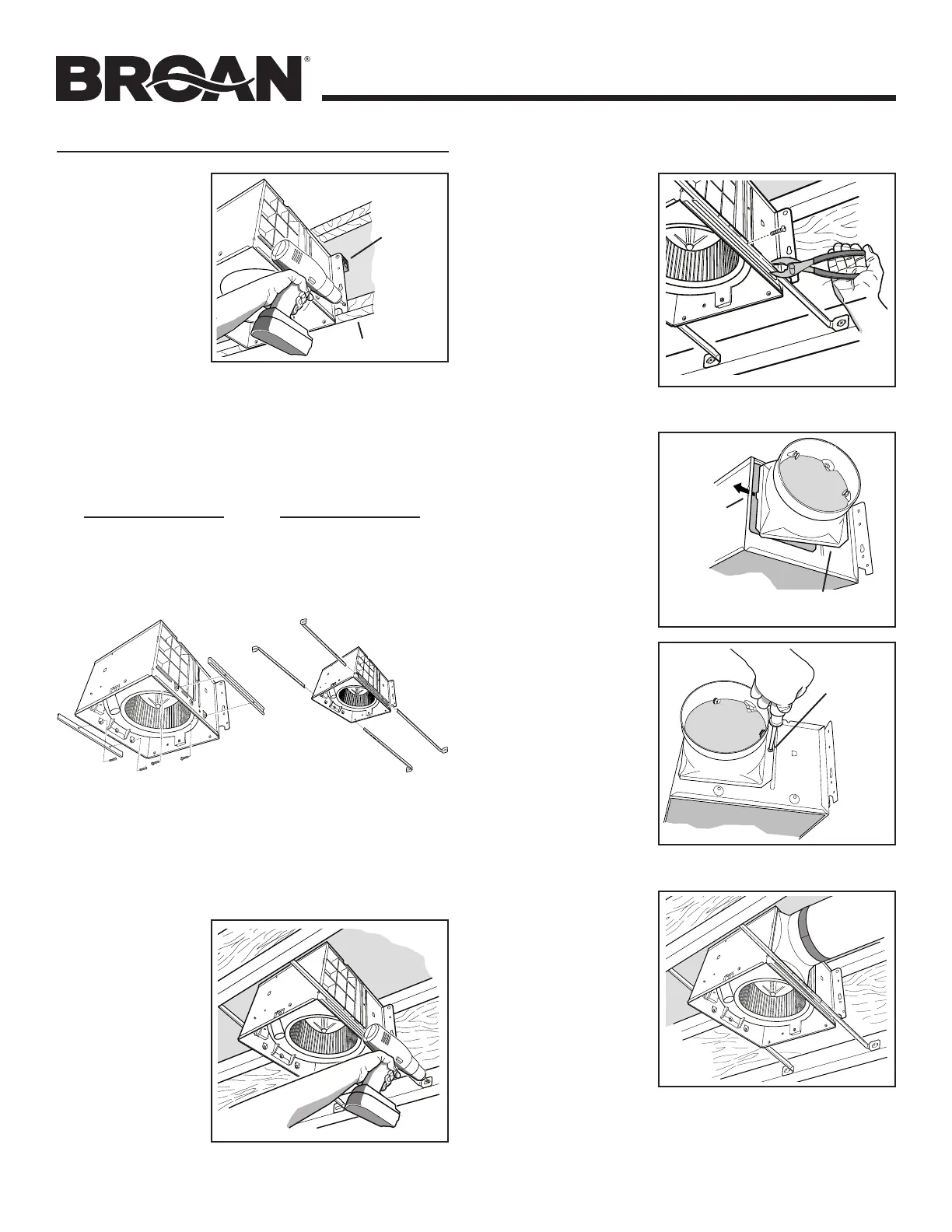 BROAN®