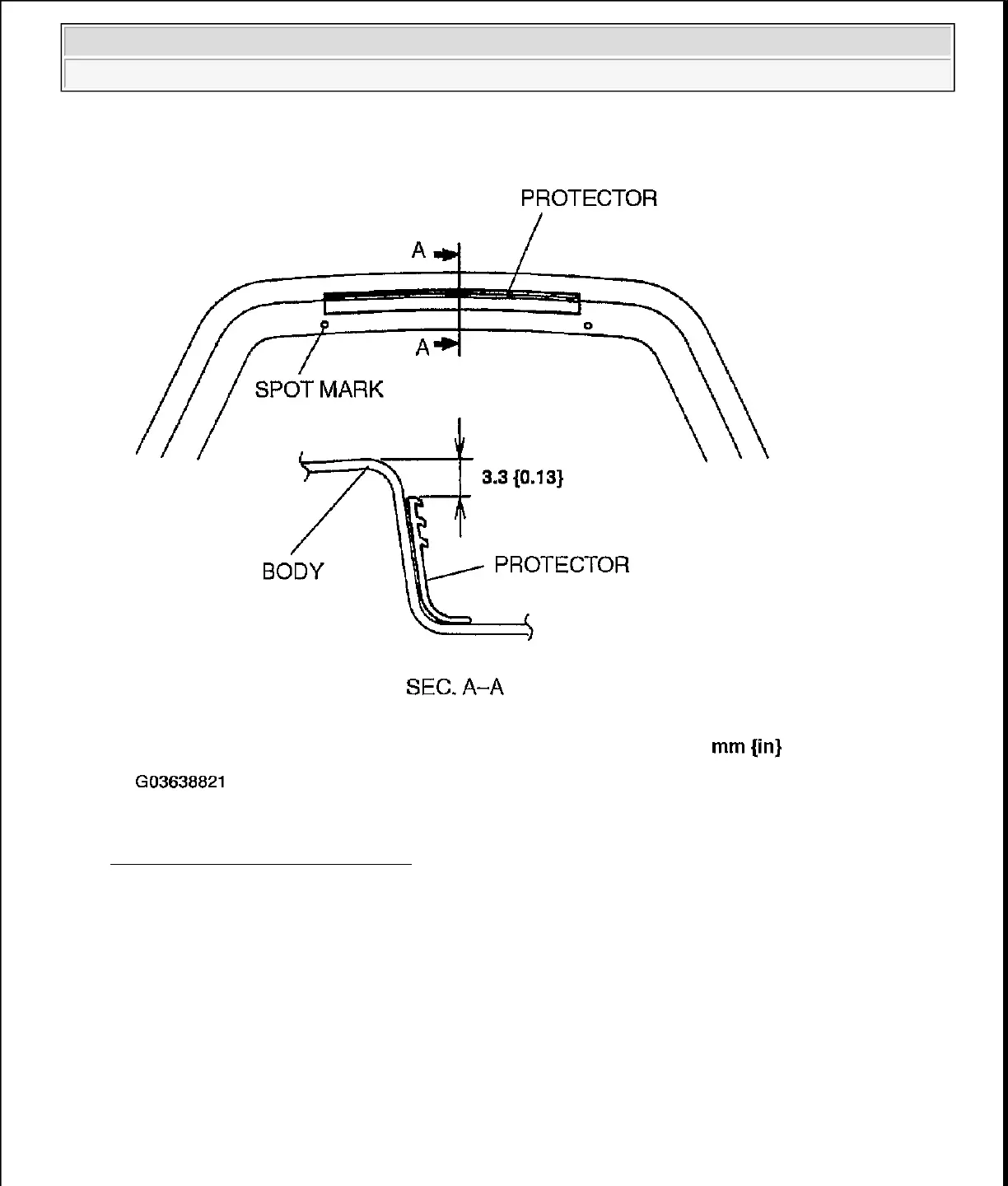 PROTECTOR

A

A

SPOT MARK

3.3 {0.13}

BODY

PROTECTOR

SEC. A–A

mm {in}

G03638821