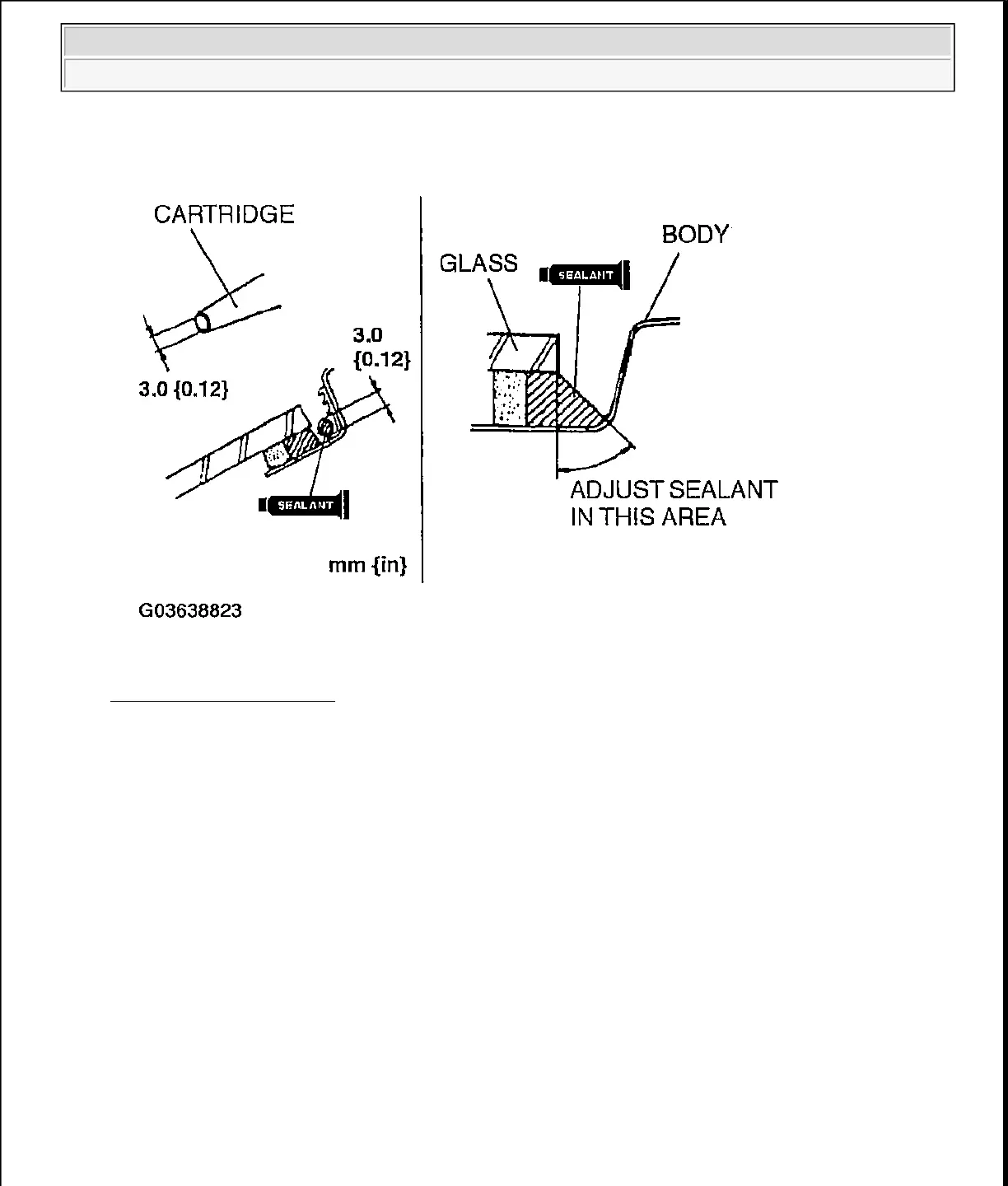 CARTRIDGE

3.0 {0.12}

3.0 {0.12}

SEALANT

mm {in}

GLASS

SEALANT

BODY

ADJUST SEALANT IN THIS AREA

G03638823