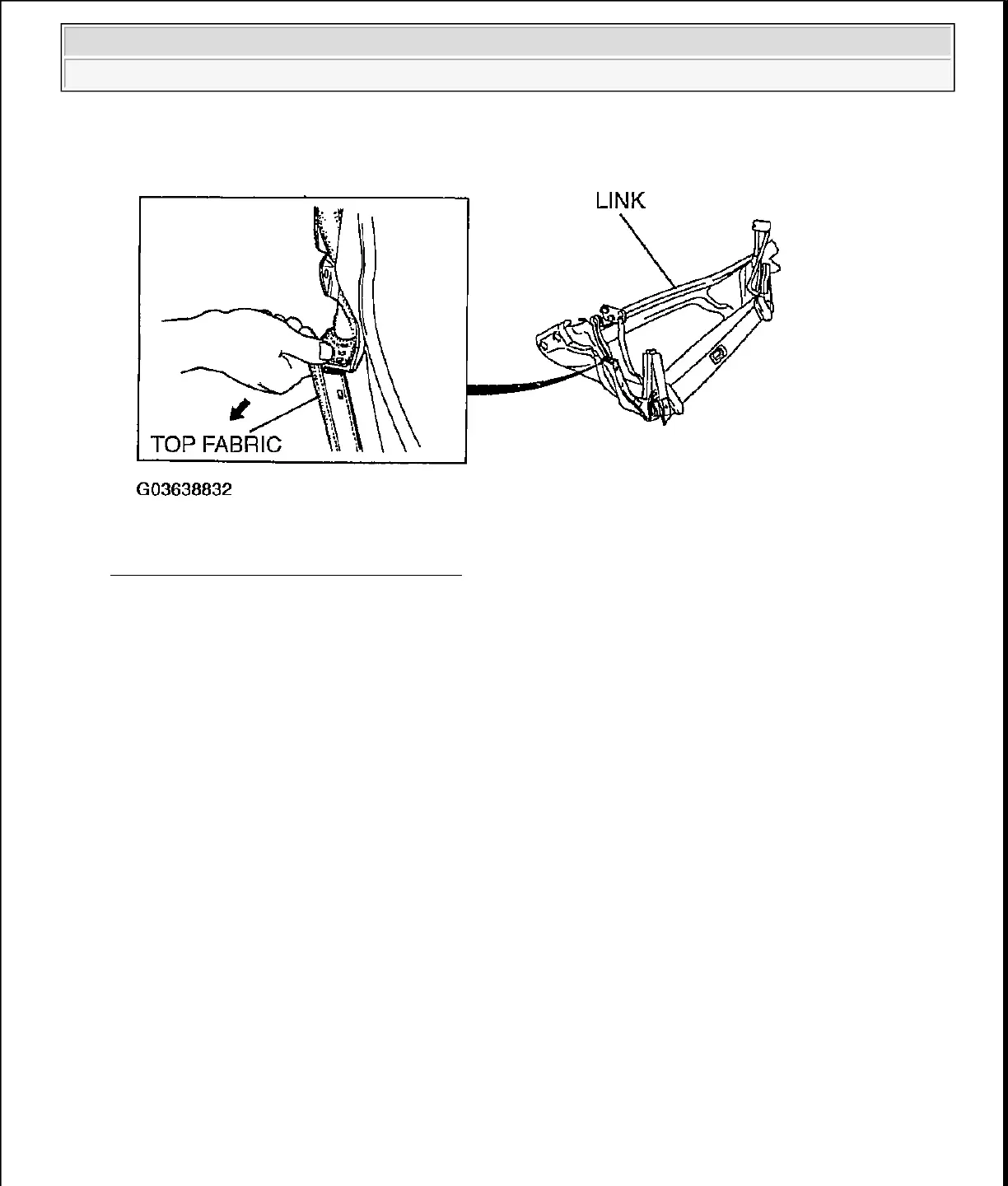 LINK

TOP FABRIC

G03638832