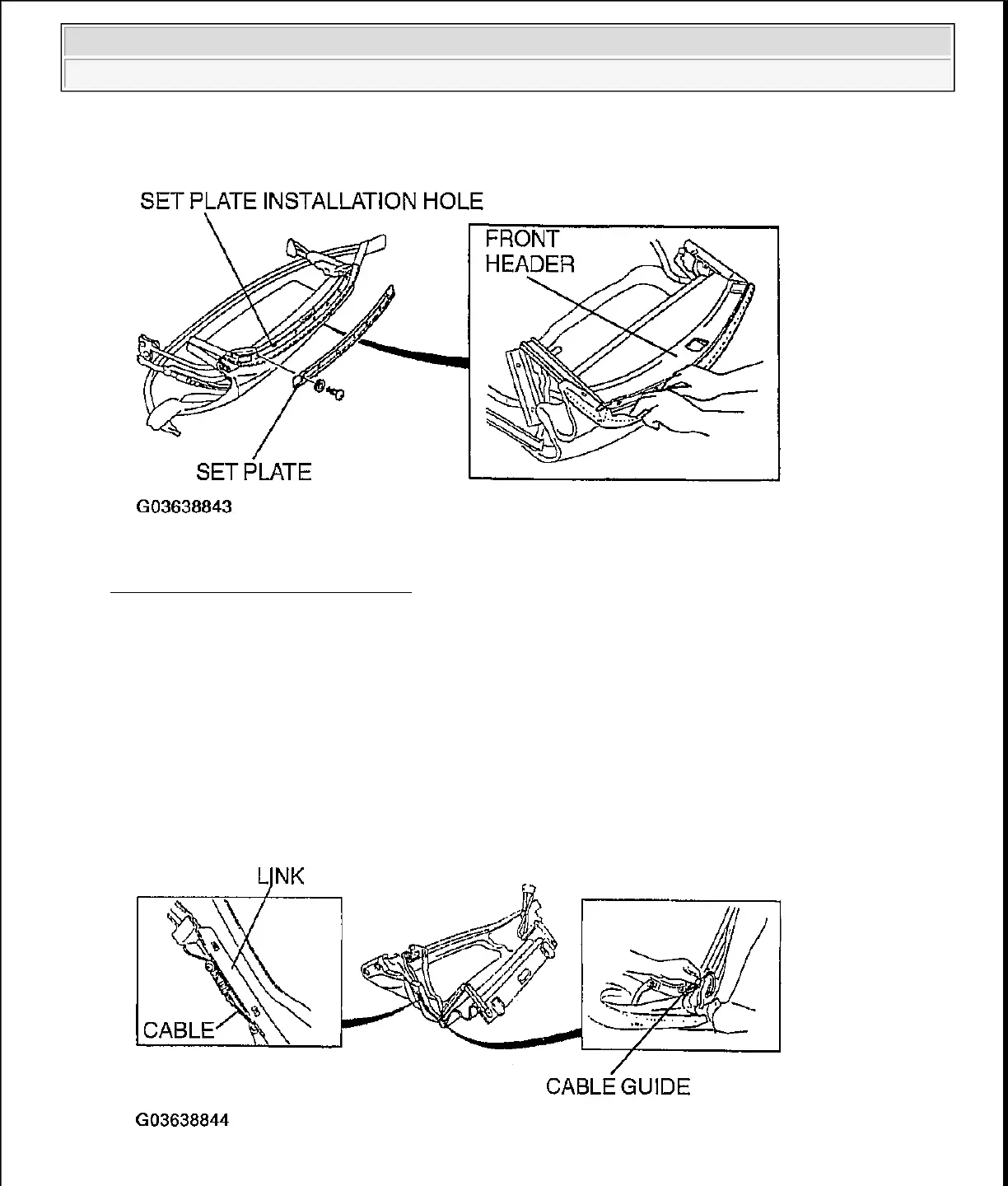 SET PLATE INSTALLATION HOLE

FRONT HEADER

SET PLATE

G03638843

LINK

CABLE

CABLE GUIDE

G03638844