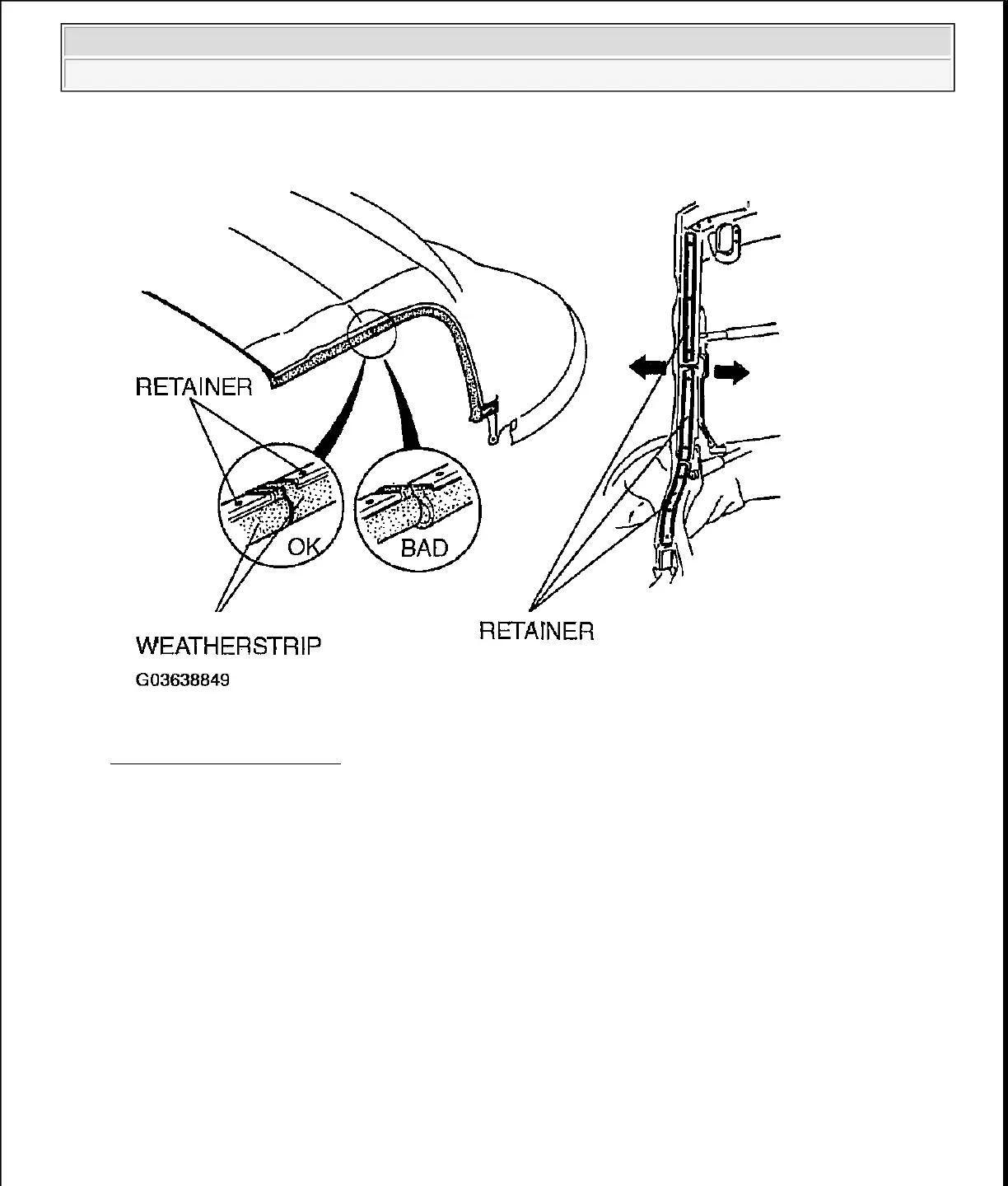 RETAINER

OK

BAD

WEATHERSTRIP

G03638849

RETAINER