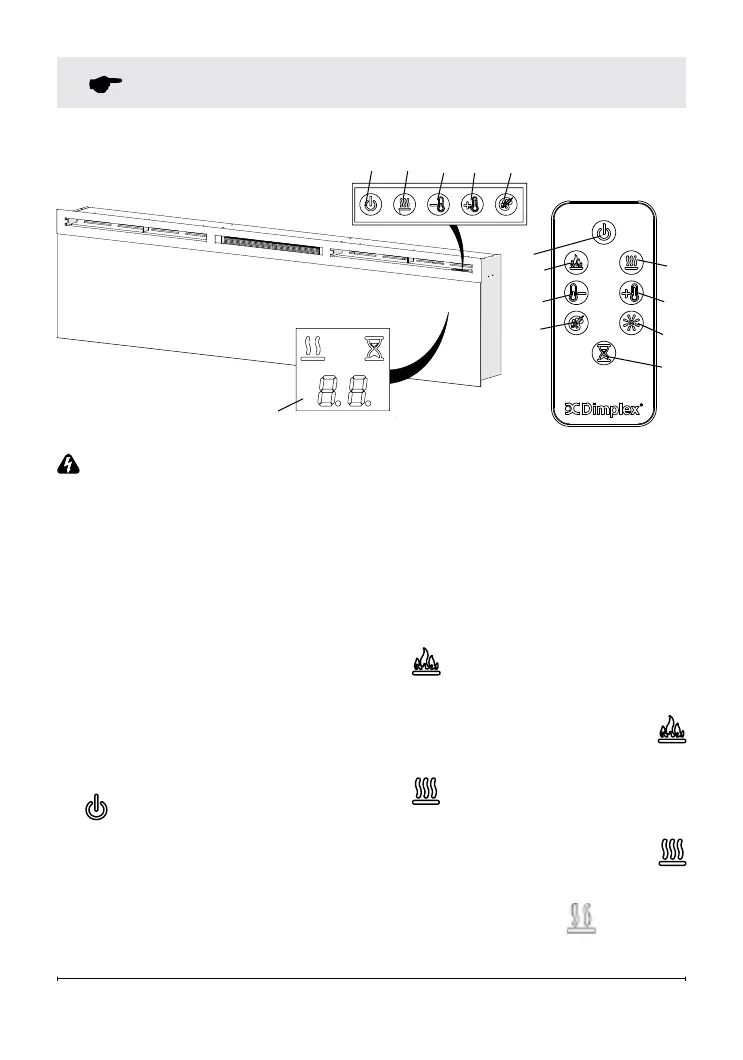 Dimplex