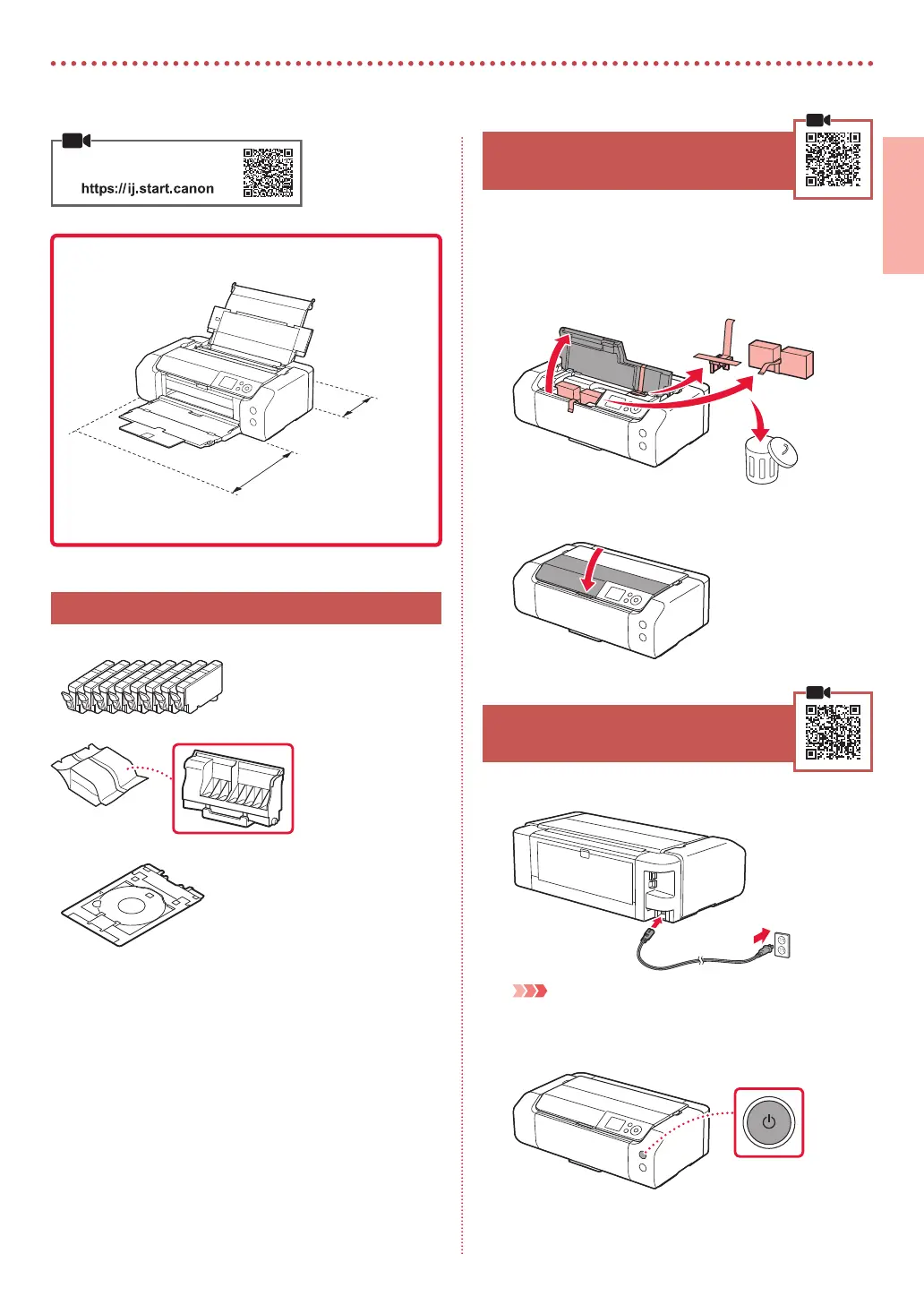 https://ij.start.canon