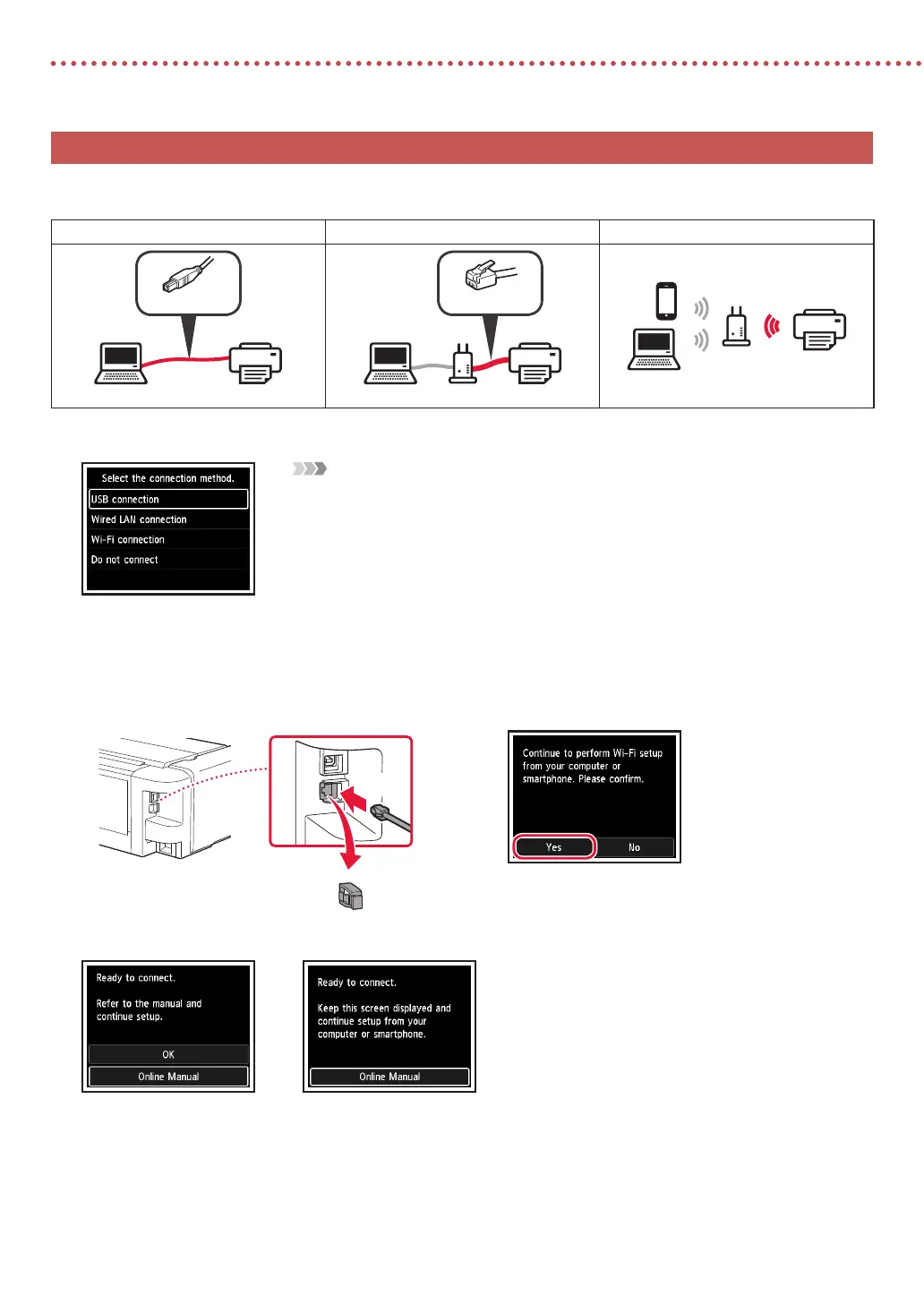 Select the connection method.
USB connection
Wired LAN connection
Wi-Fi connection
Do not connect

Continue to perform Wi-Fi setup from your computer or smartphone. Please confirm.
Yes
No

Ready to connect.
Refer to the manual and continue setup.
OK
Online Manual

Ready to connect.
Keep this screen displayed and continue setup from your computer or smartphone.
Online Manual