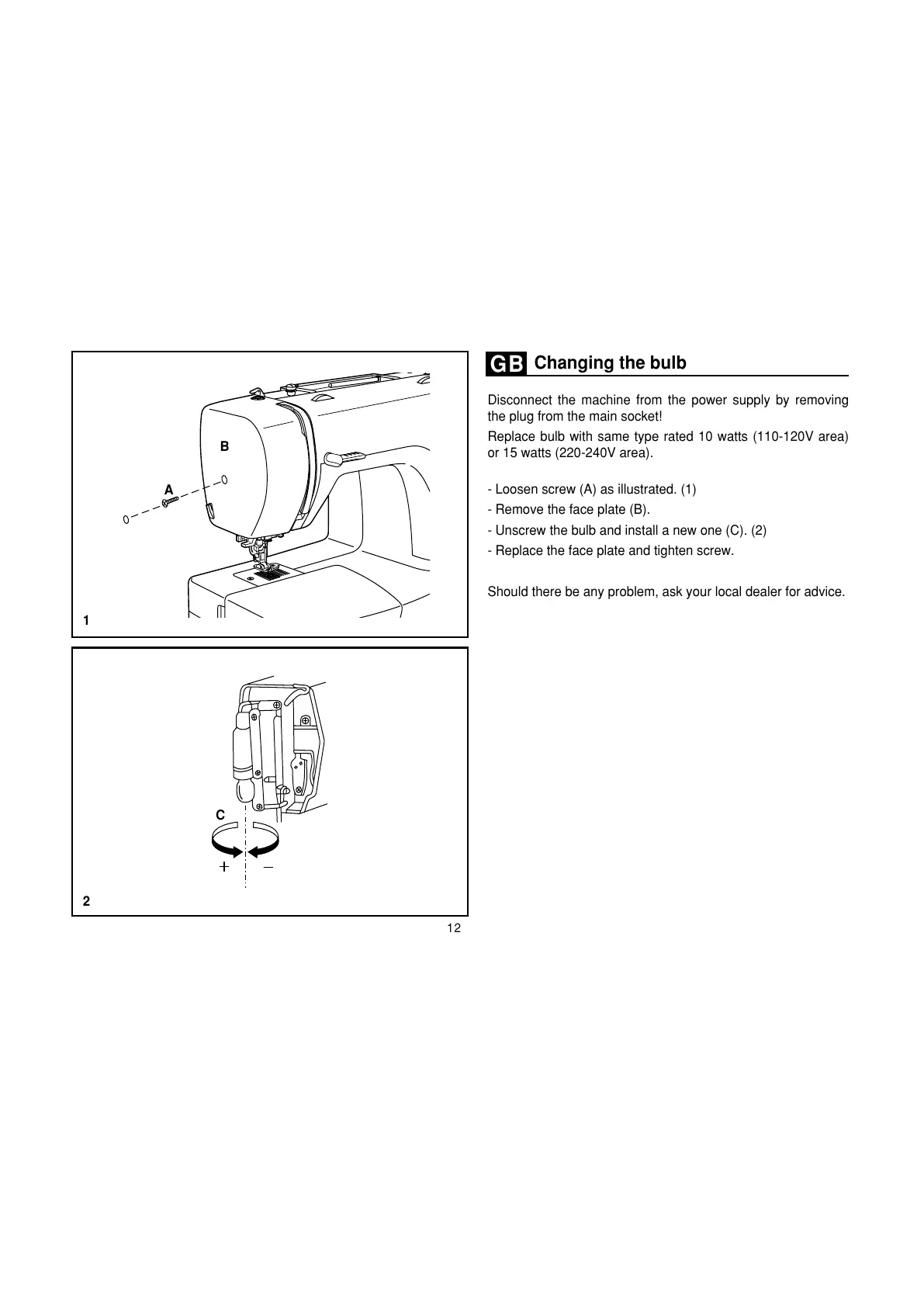 B

A

1

C

+ −

2

12

GB Changing the bulb

Disconnect the machine from the power supply by removing the plug from the main socket!

Replace bulb with same type rated 10 watts (110-120V area) or 15 watts (220-240V area).

- Loosen screw (A) as illustrated. (1)
- Remove the face plate (B).
- Unscrew the bulb and install a new one (C). (2)
- Replace the face plate and tighten screw.

Should there be any problem, ask your local dealer for advice.