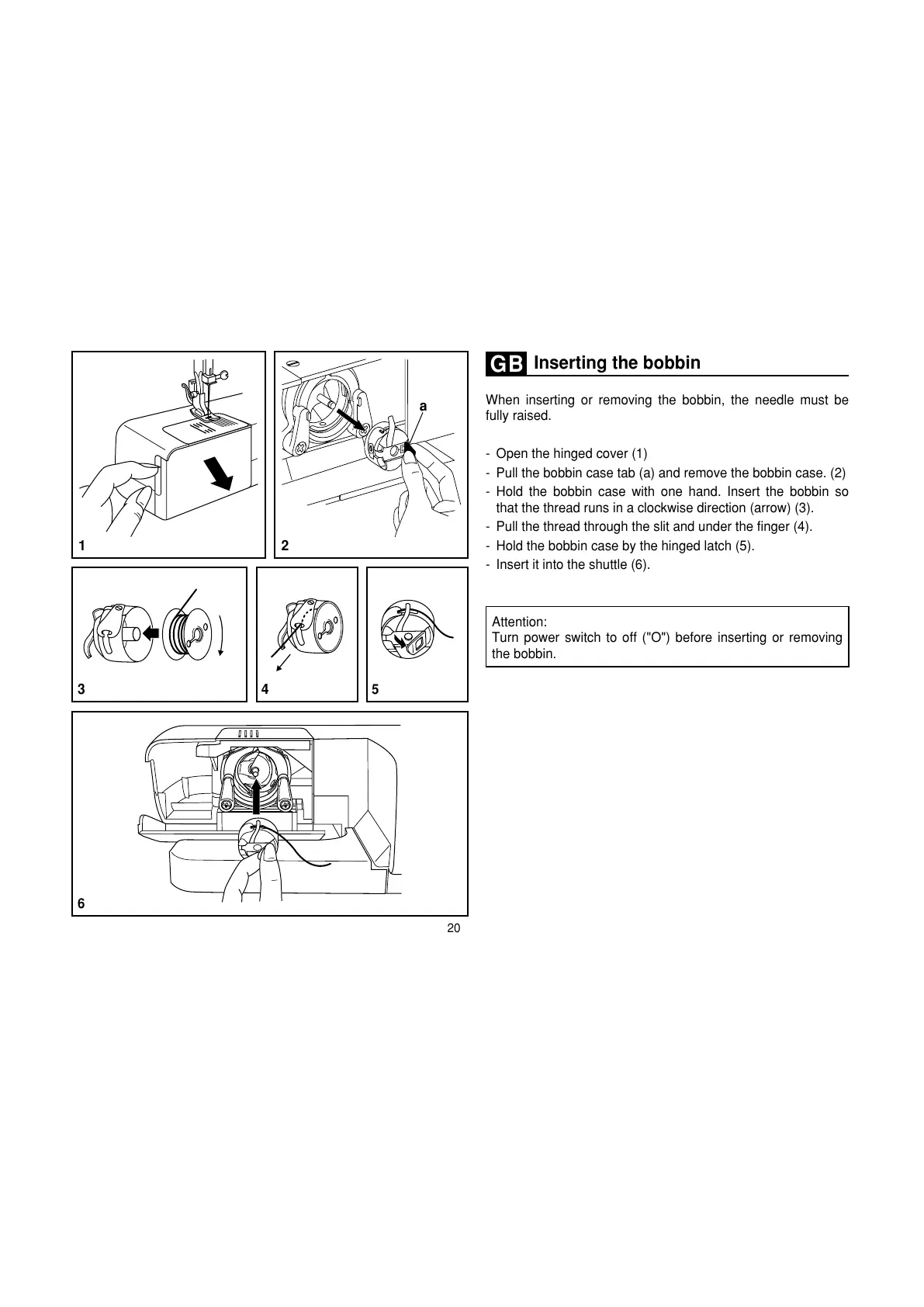 1

a

2

3

4

5

6

20

GB Inserting the bobbin

When inserting or removing the bobbin, the needle must be fully raised.

- Open the hinged cover (1)
- Pull the bobbin case tab (a) and remove the bobbin case. (2)
- Hold the bobbin case with one hand. Insert the bobbin so that the thread runs in a clockwise direction (arrow) (3).
- Pull the thread through the slit and under the finger (4).
- Hold the bobbin case by the hinged latch (5).
- Insert it into the shuttle (6).

Attention:
Turn power switch to off ("O") before inserting or removing the bobbin.