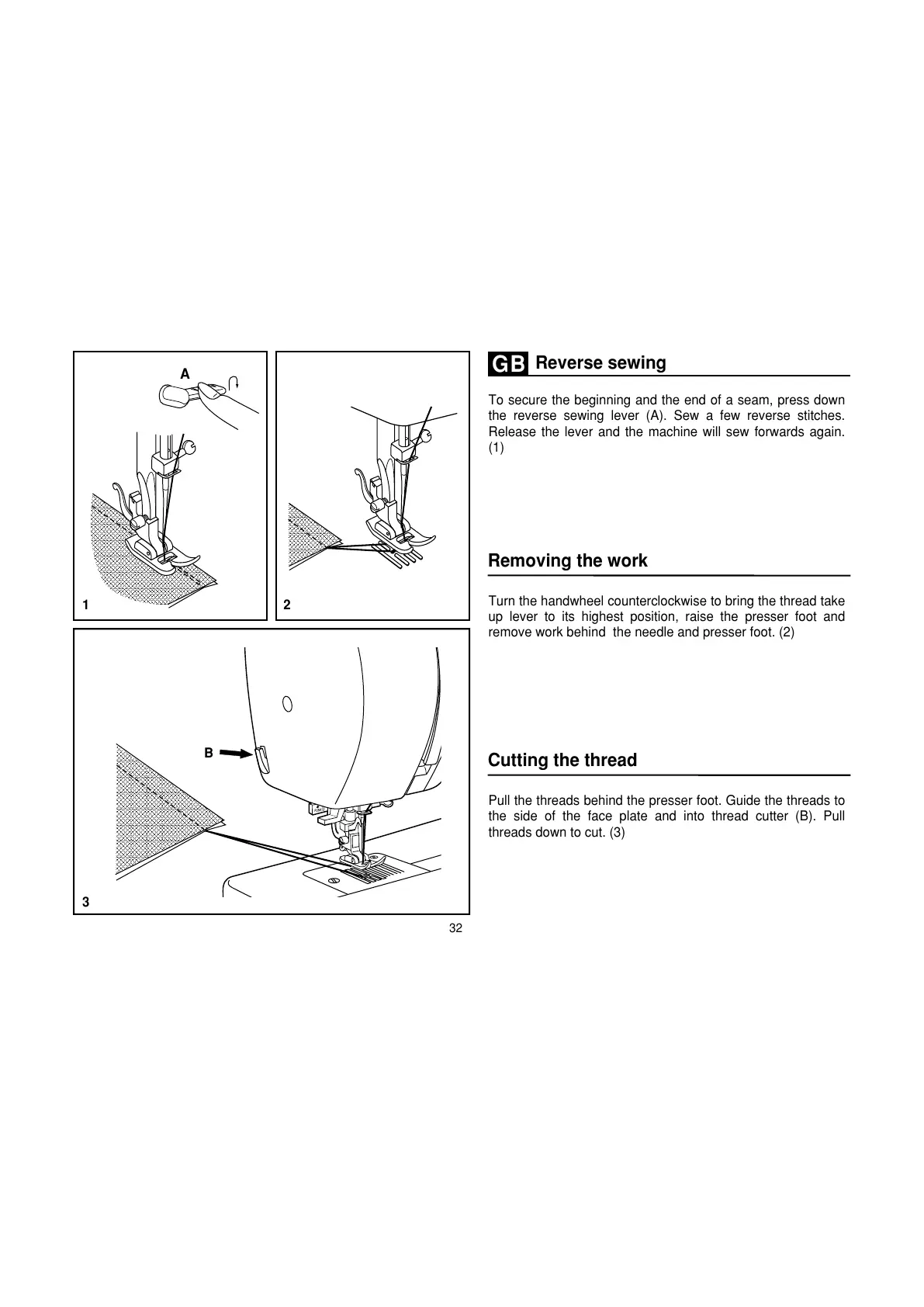 A

1

2

B

3

GB Reverse sewing

To secure the beginning and the end of a seam, press down the reverse sewing lever (A). Sew a few reverse stitches. Release the lever and the machine will sew forwards again. (1)

Removing the work

Turn the handwheel counterclockwise to bring the thread take up lever to its highest position, raise the presser foot and remove work behind the needle and presser foot. (2)

Cutting the thread

Pull the threads behind the presser foot. Guide the threads to the side of the face plate and into thread cutter (B). Pull threads down to cut. (3)

32