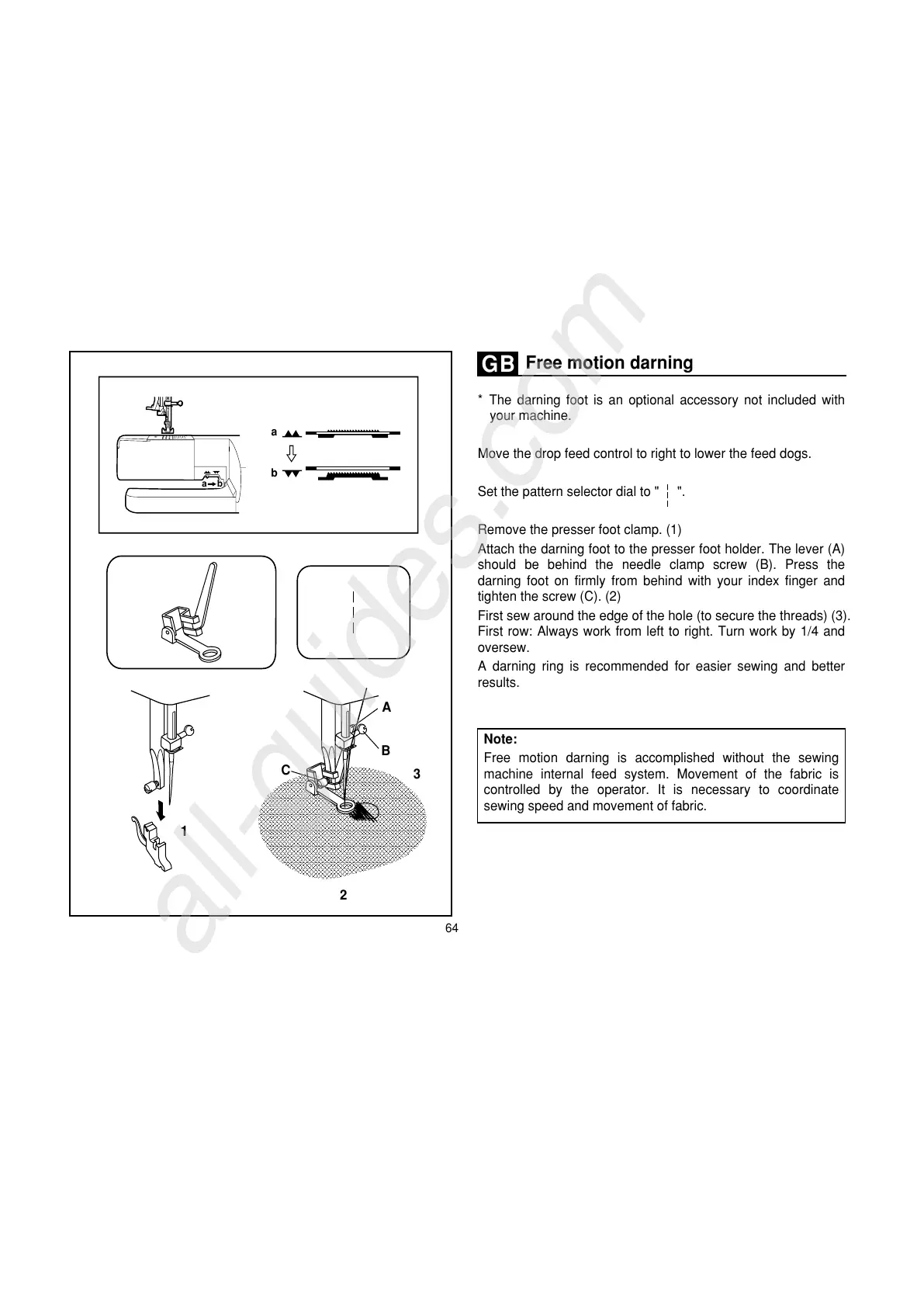 a
b
a b

A
B
C
3
1
2

GB Free motion darning

* The darning foot is an optional accessory not included with your machine.

Move the drop feed control to right to lower the feed dogs.

Set the pattern selector dial to " ¦ ".

Remove the presser foot clamp. (1)

Attach the darning foot to the presser foot holder. The lever (A) should be behind the needle clamp screw (B). Press the darning foot on firmly from behind with your index finger and tighten the screw (C). (2)

First sew around the edge of the hole (to secure the threads) (3). First row: Always work from left to right. Turn work by 1/4 and oversew.

A darning ring is recommended for easier sewing and better results.

Note:
Free motion darning is accomplished without the sewing machine internal feed system. Movement of the fabric is controlled by the operator. It is necessary to coordinate sewing speed and movement of fabric.

64

all-guides.com