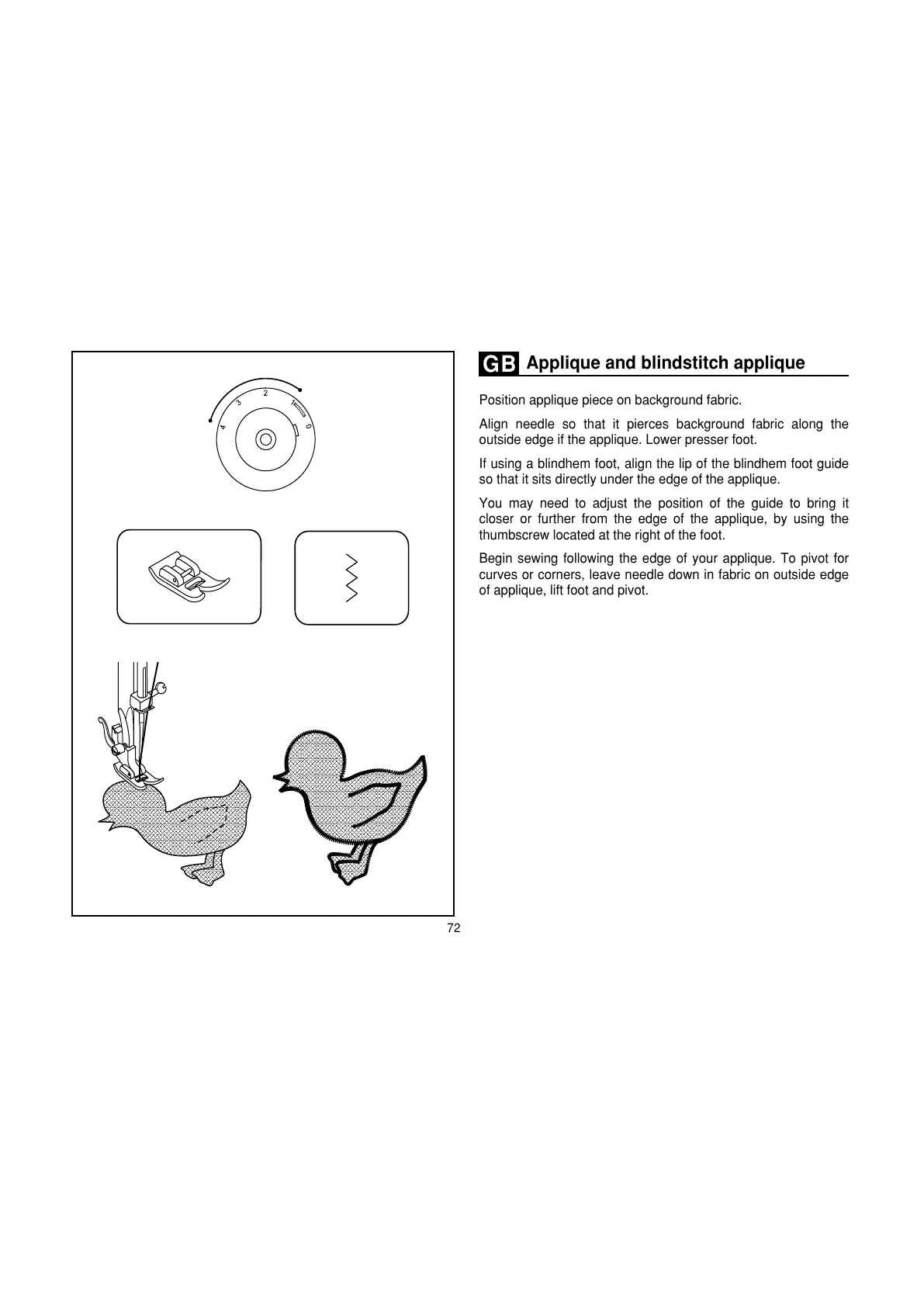 4 3 2 1 0

GB Applique and blindstitch applique

Position applique piece on background fabric.

Align needle so that it pierces background fabric along the outside edge if the applique. Lower presser foot.

If using a blindhem foot, align the lip of the blindhem foot guide so that it sits directly under the edge of the applique.

You may need to adjust the position of the guide to bring it closer or further from the edge of the applique, by using the thumbscrew located at the right of the foot.

Begin sewing following the edge of your applique. To pivot for curves or corners, leave needle down in fabric on outside edge of applique, lift foot and pivot.

72