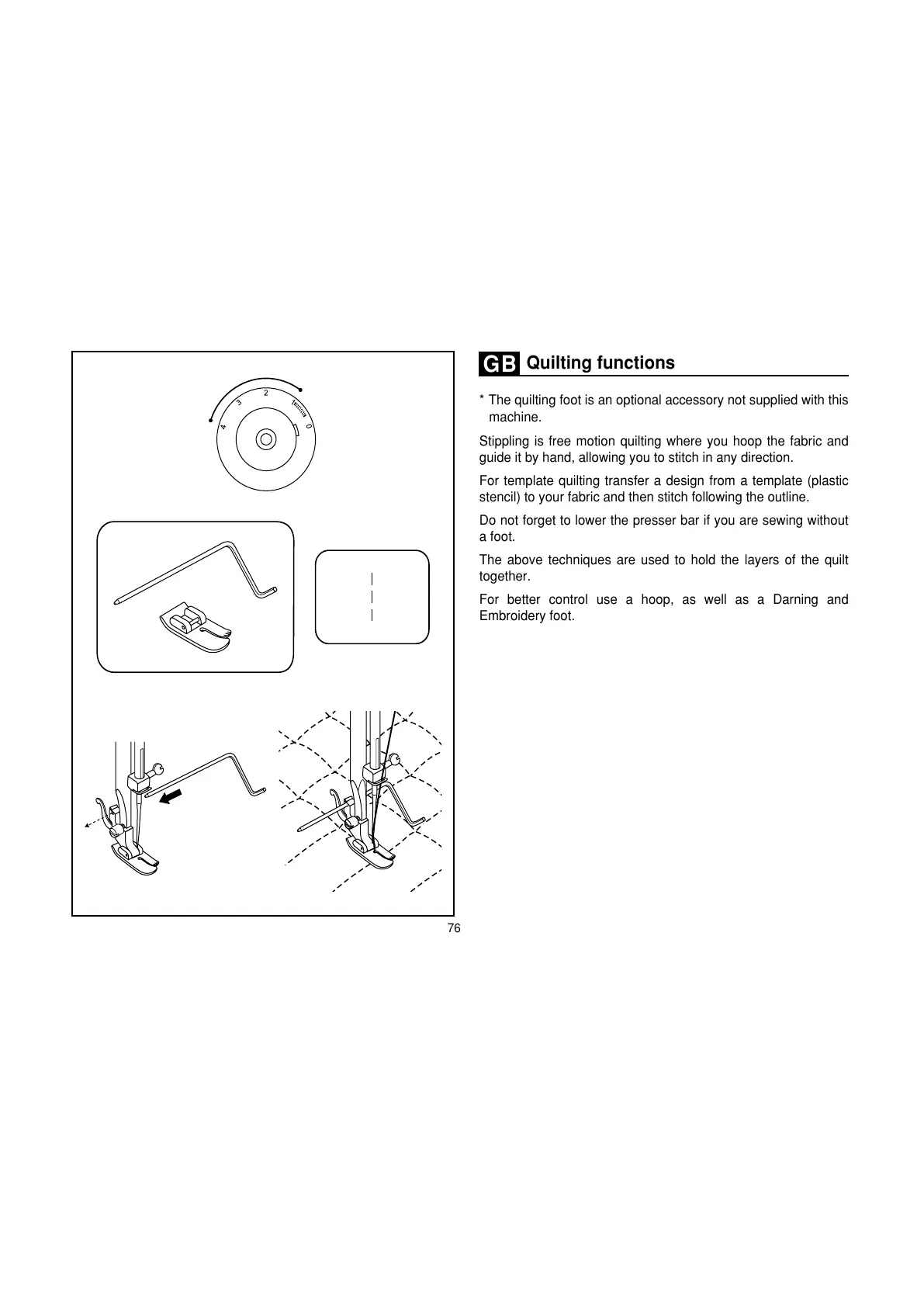 4
3
2
1
0

GB Quilting functions

* The quilting foot is an optional accessory not supplied with this machine.

Stippling is free motion quilting where you hoop the fabric and guide it by hand, allowing you to stitch in any direction.

For template quilting transfer a design from a template (plastic stencil) to your fabric and then stitch following the outline.

Do not forget to lower the presser bar if you are sewing without a foot.

The above techniques are used to hold the layers of the quilt together.

For better control use a hoop, as well as a Darning and Embroidery foot.

76