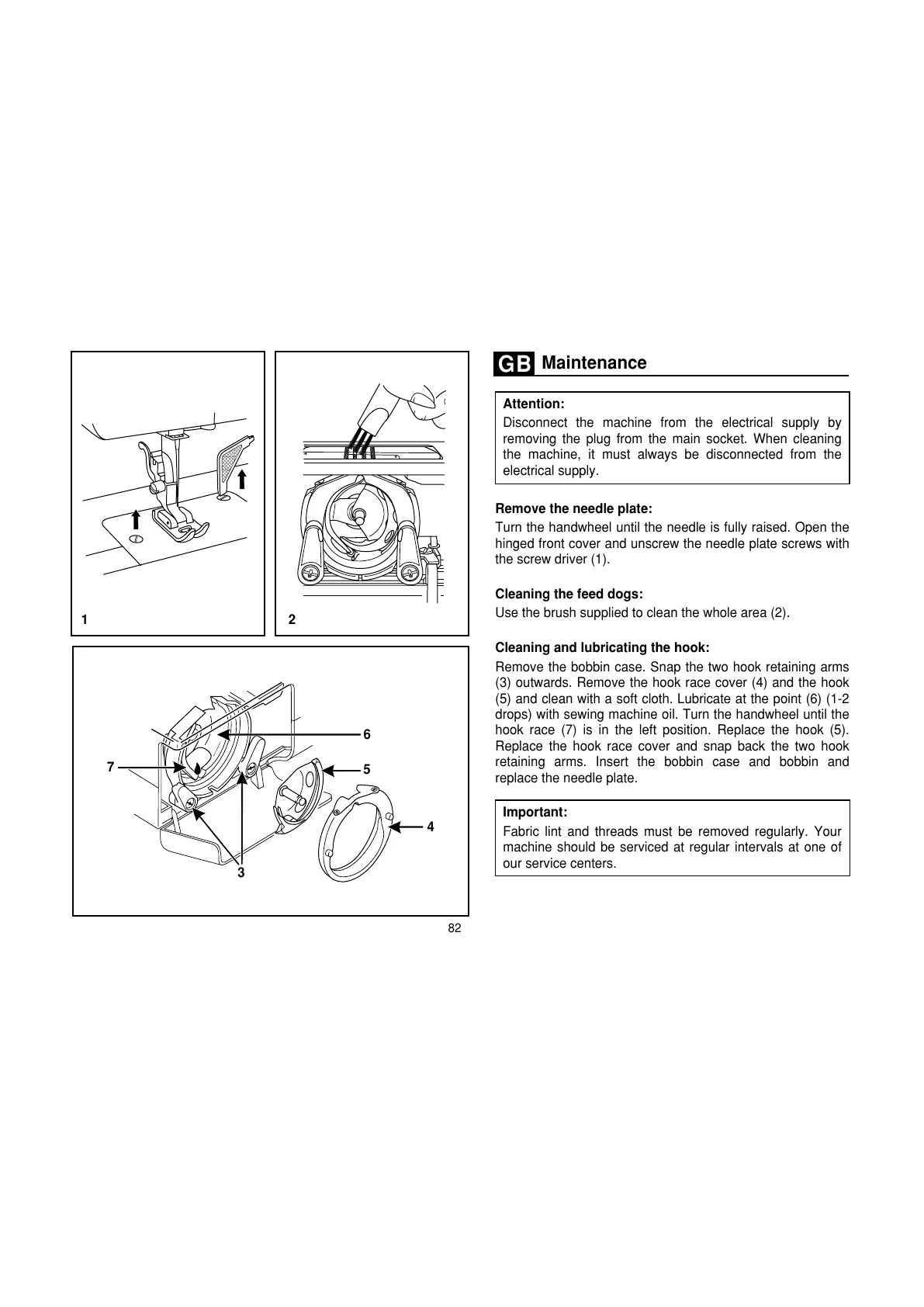 1

2

6

7

5

4

3

82

GB Maintenance

Attention:
Disconnect the machine from the electrical supply by removing the plug from the main socket. When cleaning the machine, it must always be disconnected from the electrical supply.

Remove the needle plate:
Turn the handwheel until the needle is fully raised. Open the hinged front cover and unscrew the needle plate screws with the screw driver (1).

Cleaning the feed dogs:
Use the brush supplied to clean the whole area (2).

Cleaning and lubricating the hook:
Remove the bobbin case. Snap the two hook retaining arms (3) outwards. Remove the hook race cover (4) and the hook (5) and clean with a soft cloth. Lubricate at the point (6) (1-2 drops) with sewing machine oil. Turn the handwheel until the hook race (7) is in the left position. Replace the hook (5). Replace the hook race cover and snap back the two hook retaining arms. Insert the bobbin case and bobbin and replace the needle plate.

Important:
Fabric lint and threads must be removed regularly. Your machine should be serviced at regular intervals at one of our service centers.