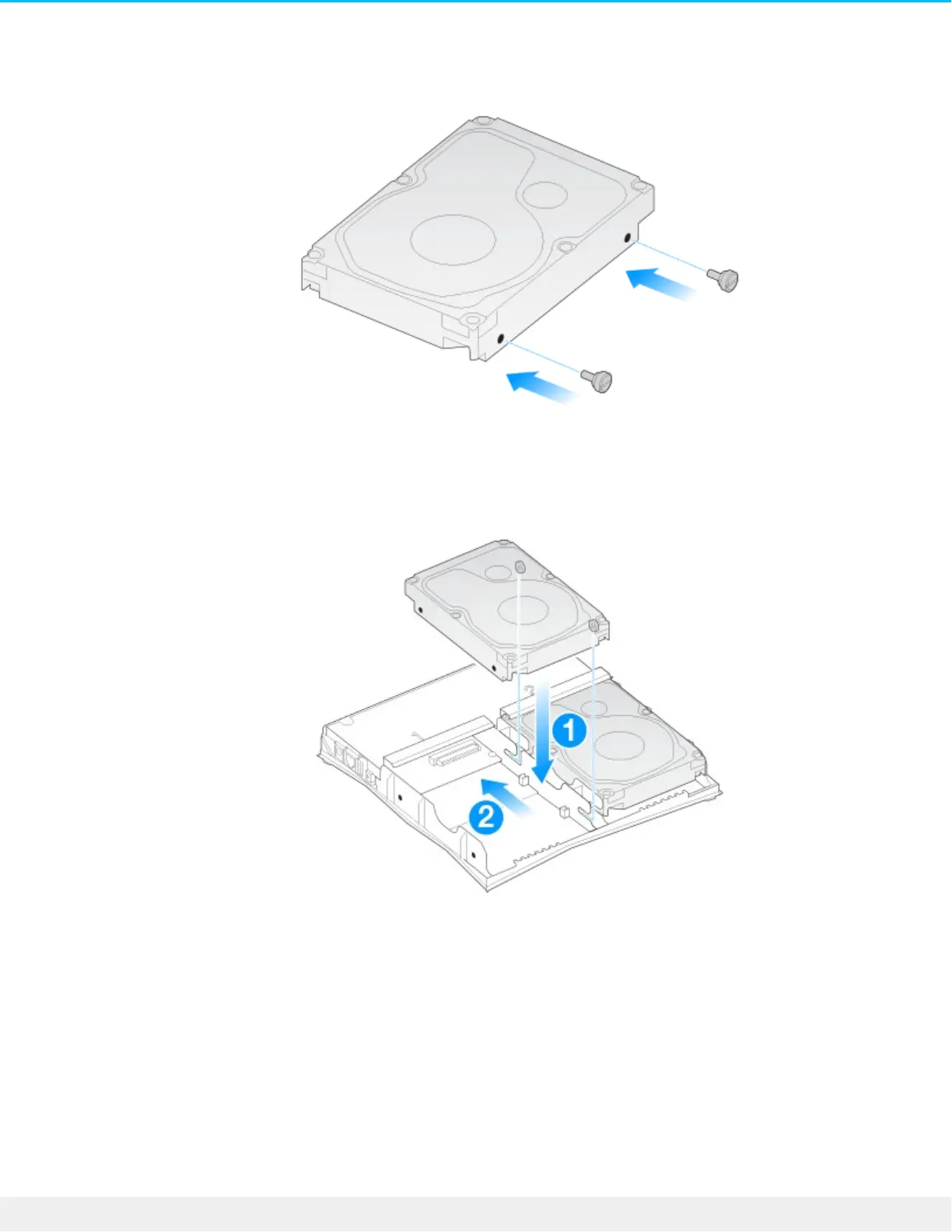 1

2