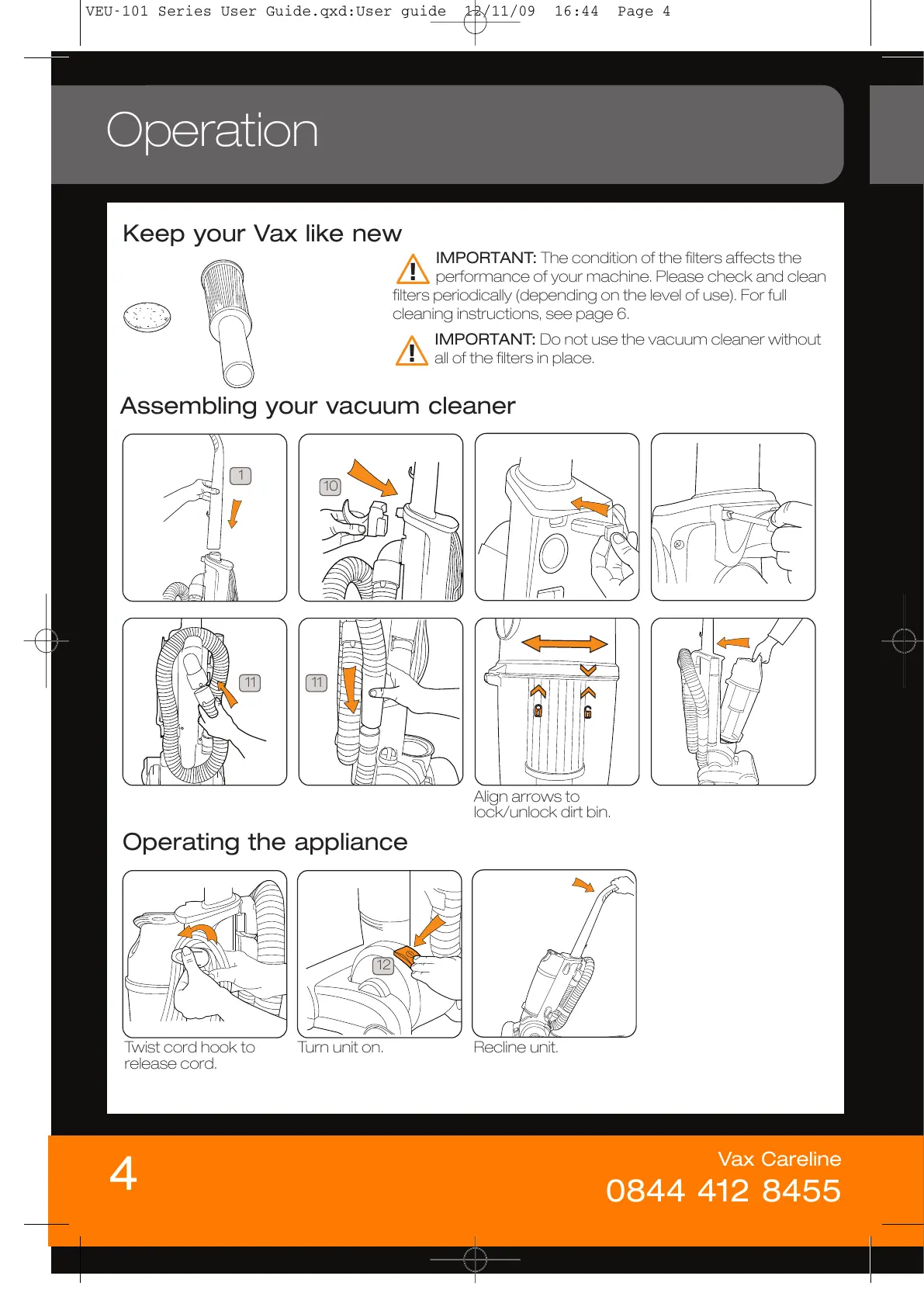 VEU-101 Series User Guide.qxd:User guide 12/11/09 16:44 Page 4

Operation

Keep your Vax like new

IMPORTANT: The condition of the filters affects the performance of your machine. Please check and clean filters periodically (depending on the level of use). For full cleaning instructions, see page 6.

IMPORTANT: Do not use the vacuum cleaner without all of the filters in place.

Assembling your vacuum cleaner

1

10

11

11

Align arrows to lock/unlock dirt bin.

Operating the appliance

12

Twist cord hook to release cord.

Turn unit on.

Recline unit.

4

Vax Careline
0844 412 8455