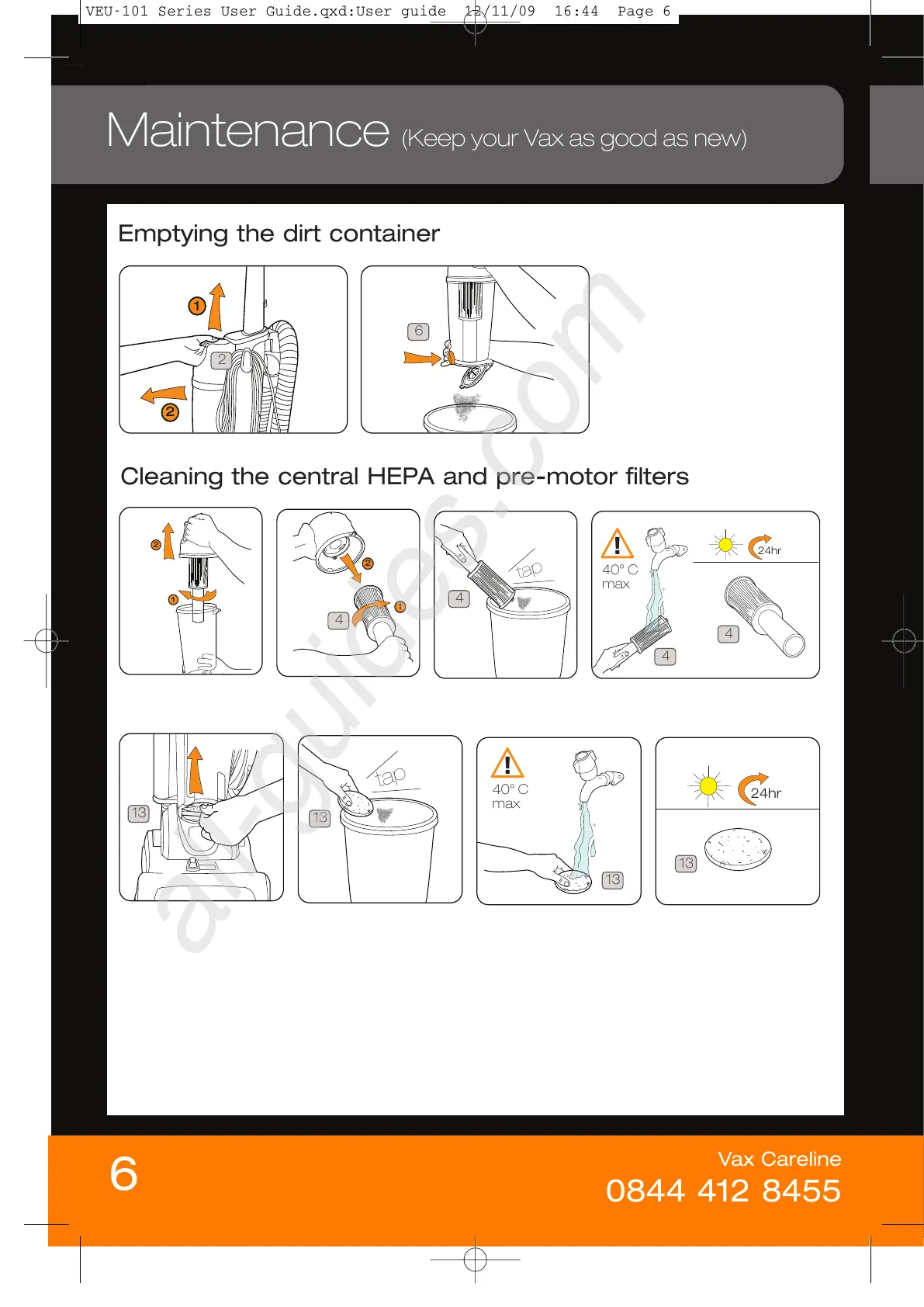 VEU-101 Series User Guide.qxd:User guide 12/11/09 16:44 Page 6

Maintenance (Keep your Vax as good as new)

Emptying the dirt container

1
2
2
6

Cleaning the central HEPA and pre-motor filters

2
1
2
4
1
4
tap
40° C max
4
24hr
4

13
13
tap
40° C max
13
24hr
13

all-guides.com

6

Vax Careline
0844 412 8455