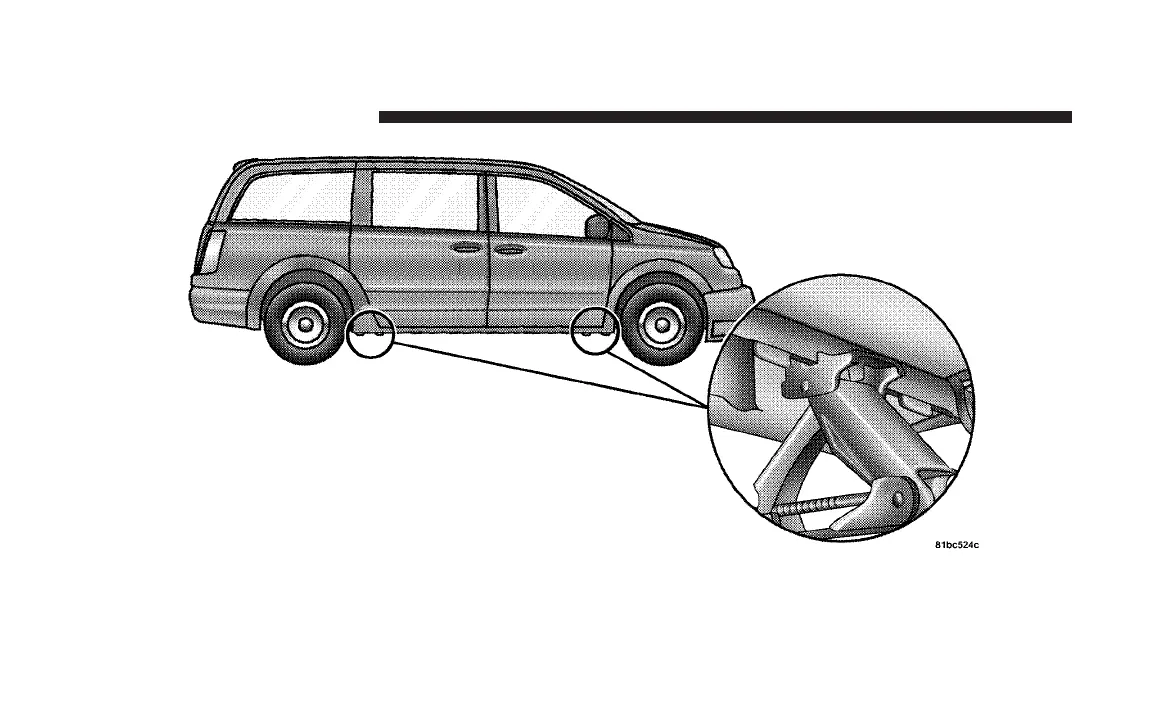 81bc524c