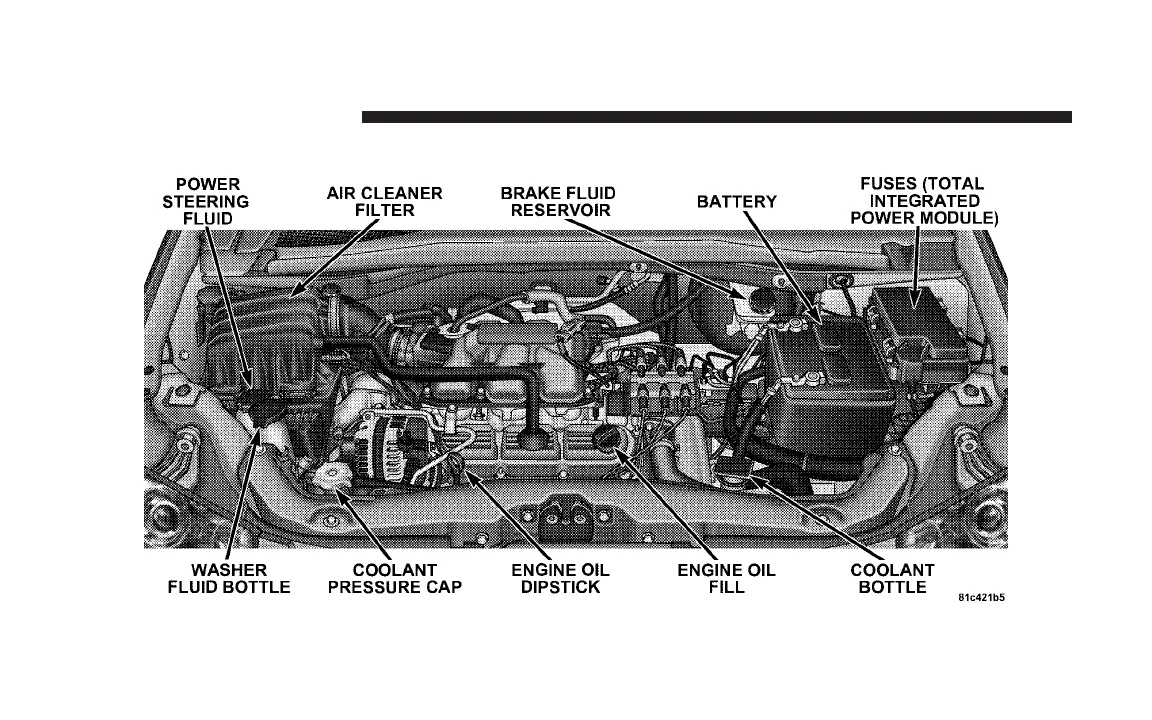 POWER STEERING FLUID

AIR CLEANER FILTER

BRAKE FLUID RESERVOIR

BATTERY

FUSES (TOTAL INTEGRATED POWER MODULE)

WASHER FLUID BOTTLE

COOLANT PRESSURE CAP

ENGINE OIL DIPSTICK

ENGINE OIL FILL

COOLANT BOTTLE

81c421b5