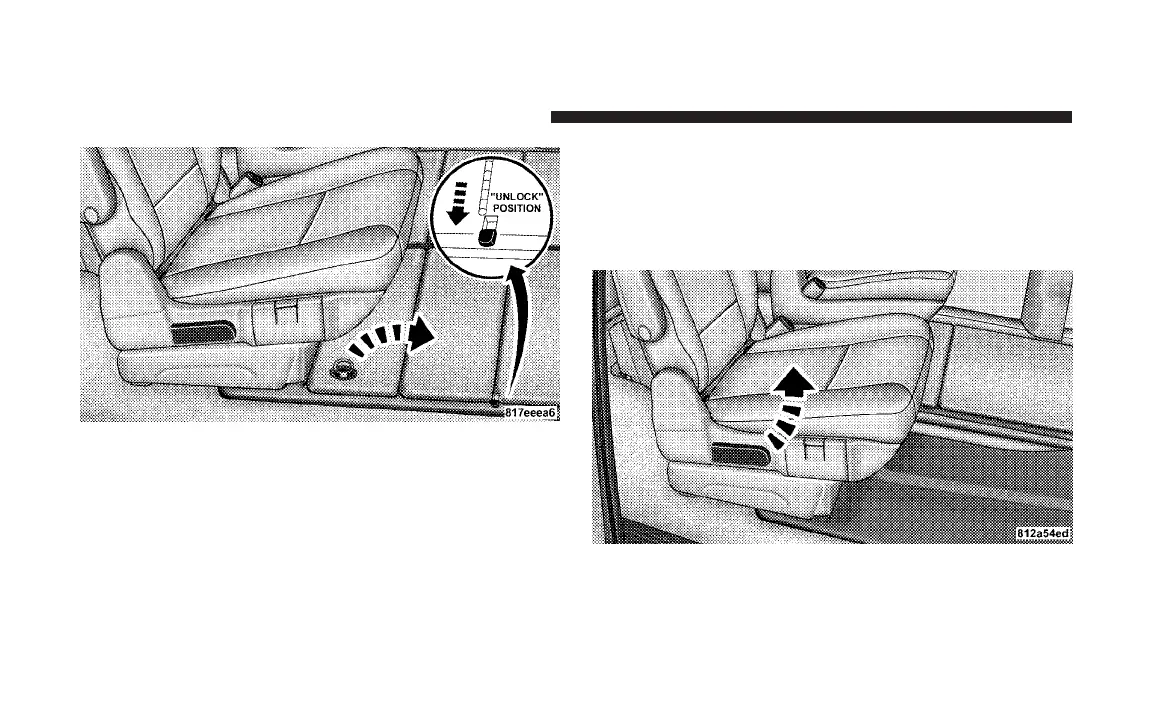 "UNLOCK"
POSITION

817eeea6

812a54ed