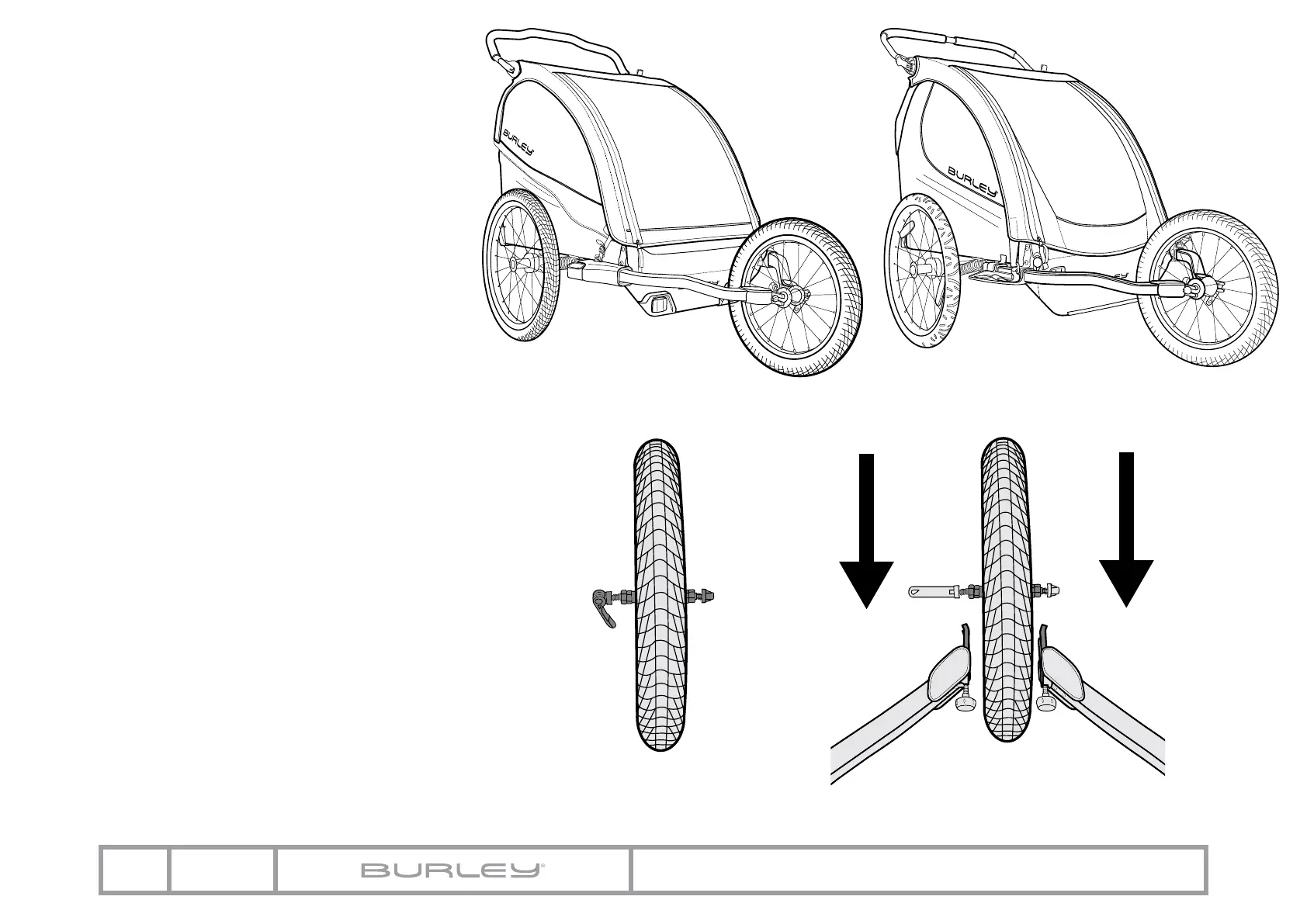 BURLEY

BURLEY

BURLEY