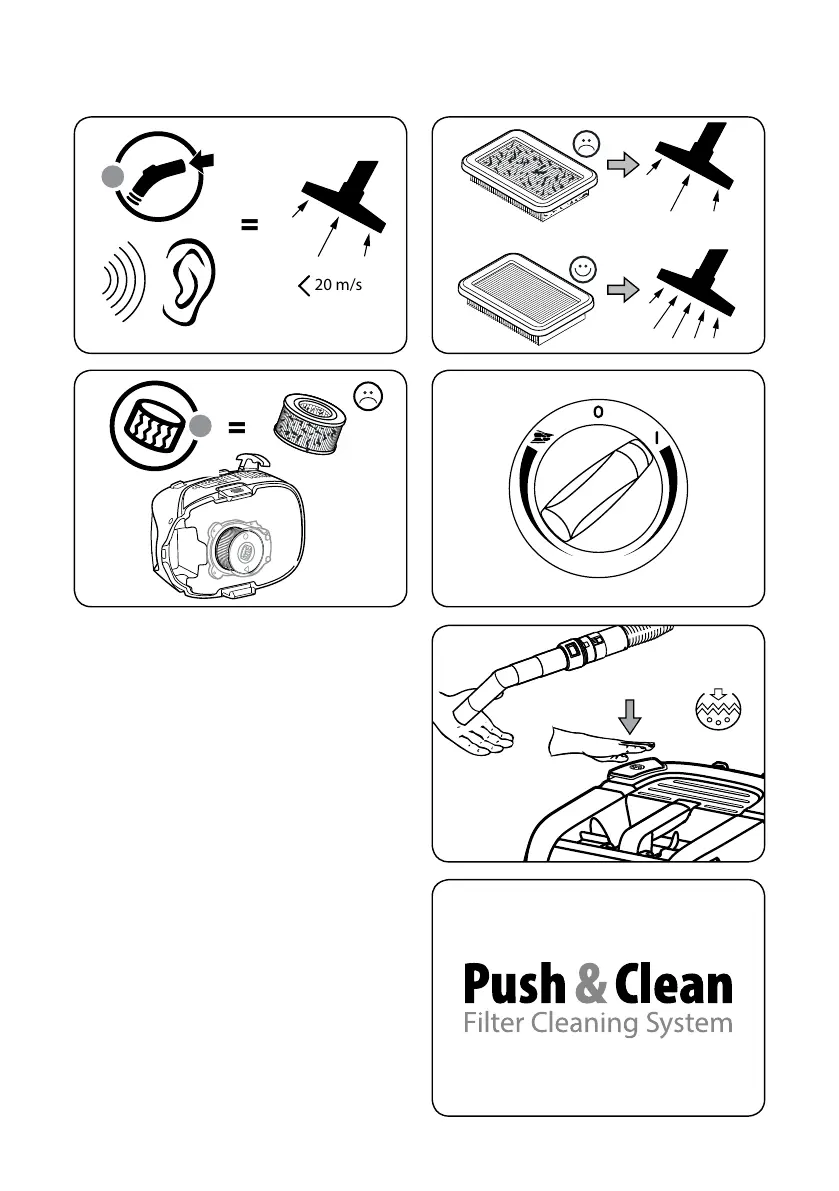 =

< 20 m/s

=

0

I

Push & Clean
Filter Cleaning System