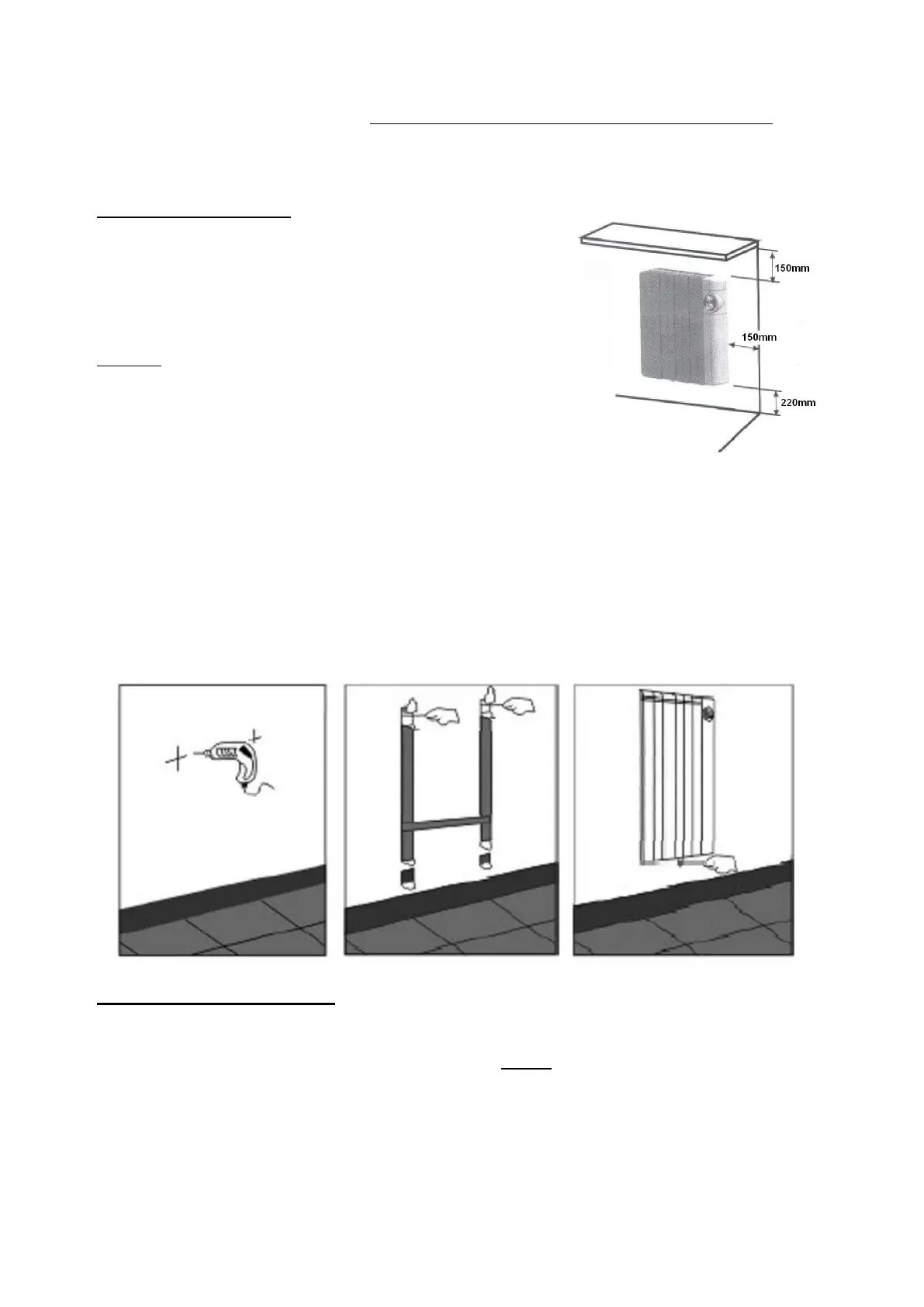 150mm

150mm

220mm