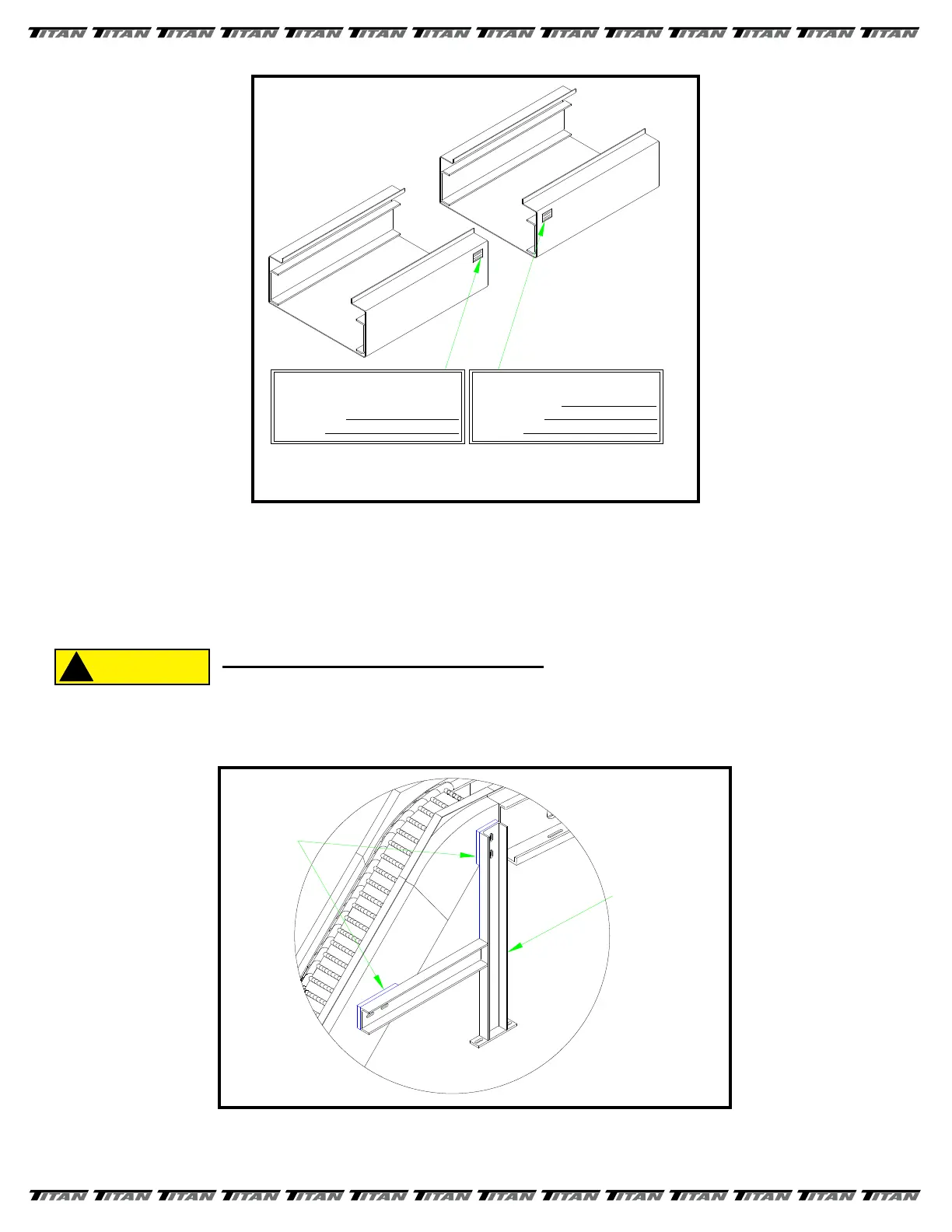 TITAN TITAN TITAN TITAN TITAN TITAN TITAN TITAN TITAN TITAN TITAN TITAN TITAN TITAN

TITAN TITAN TITAN TITAN TITAN TITAN TITAN TITAN TITAN TITAN TITAN TITAN TITAN TITAN