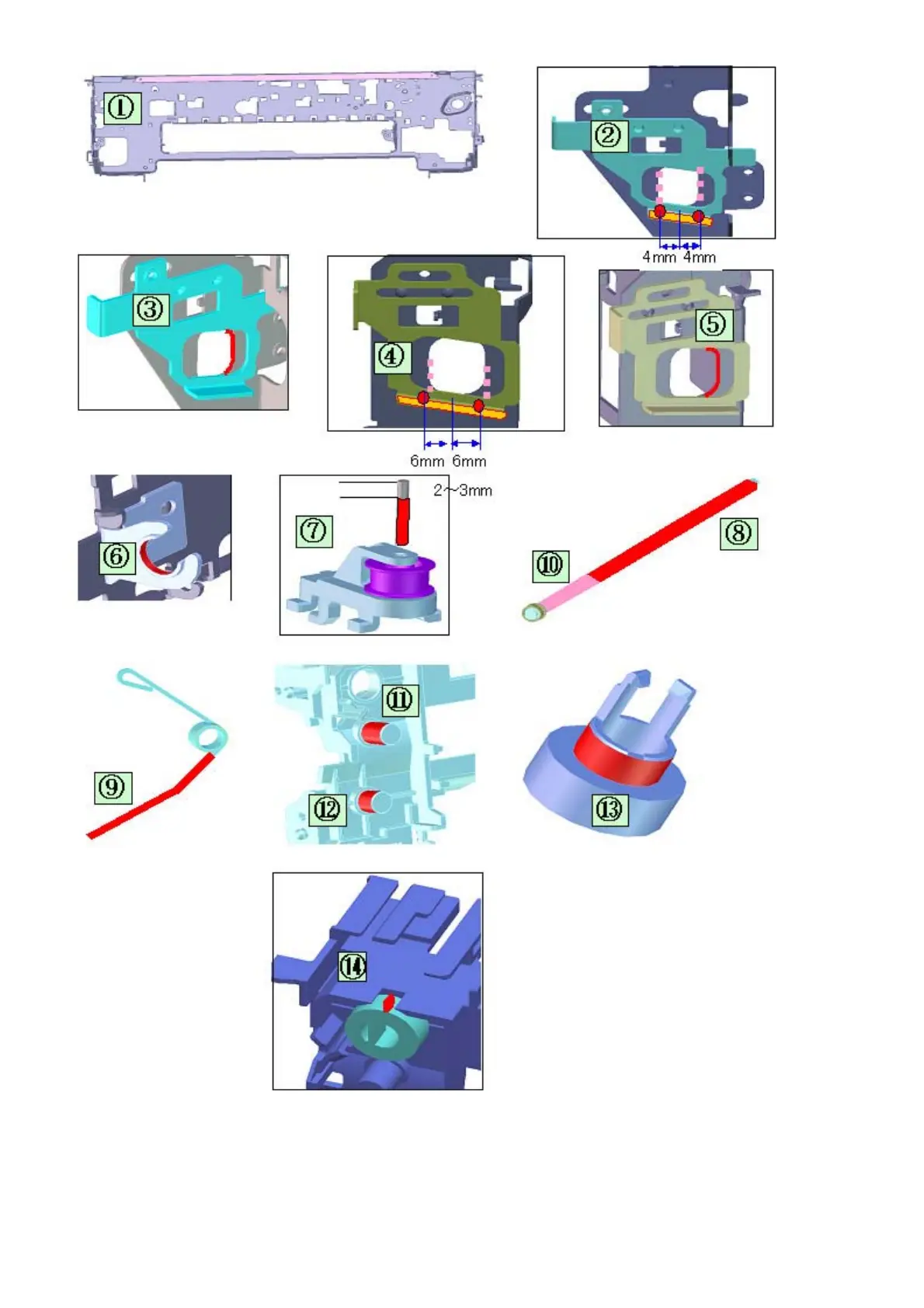 ①

②

4mm 4mm

③

④

6mm 6mm

⑤

⑥

⑦

2~3mm

⑧

⑩

⑨

⑪

⑫

⑬

⑭