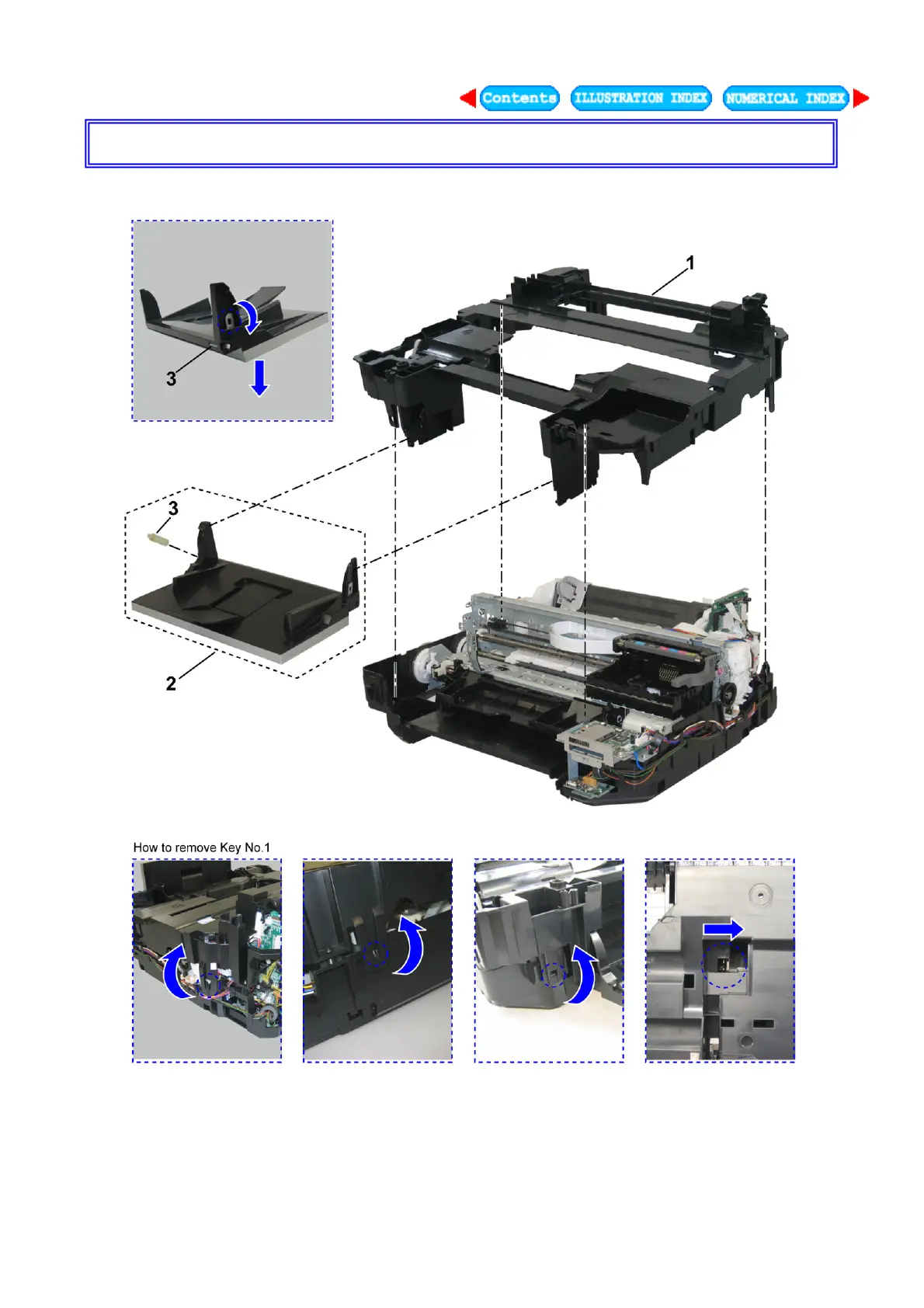 Contents ILLUSTRATION INDEX NUMERICAL INDEX

3

1

3

2

How to remove Key No.1