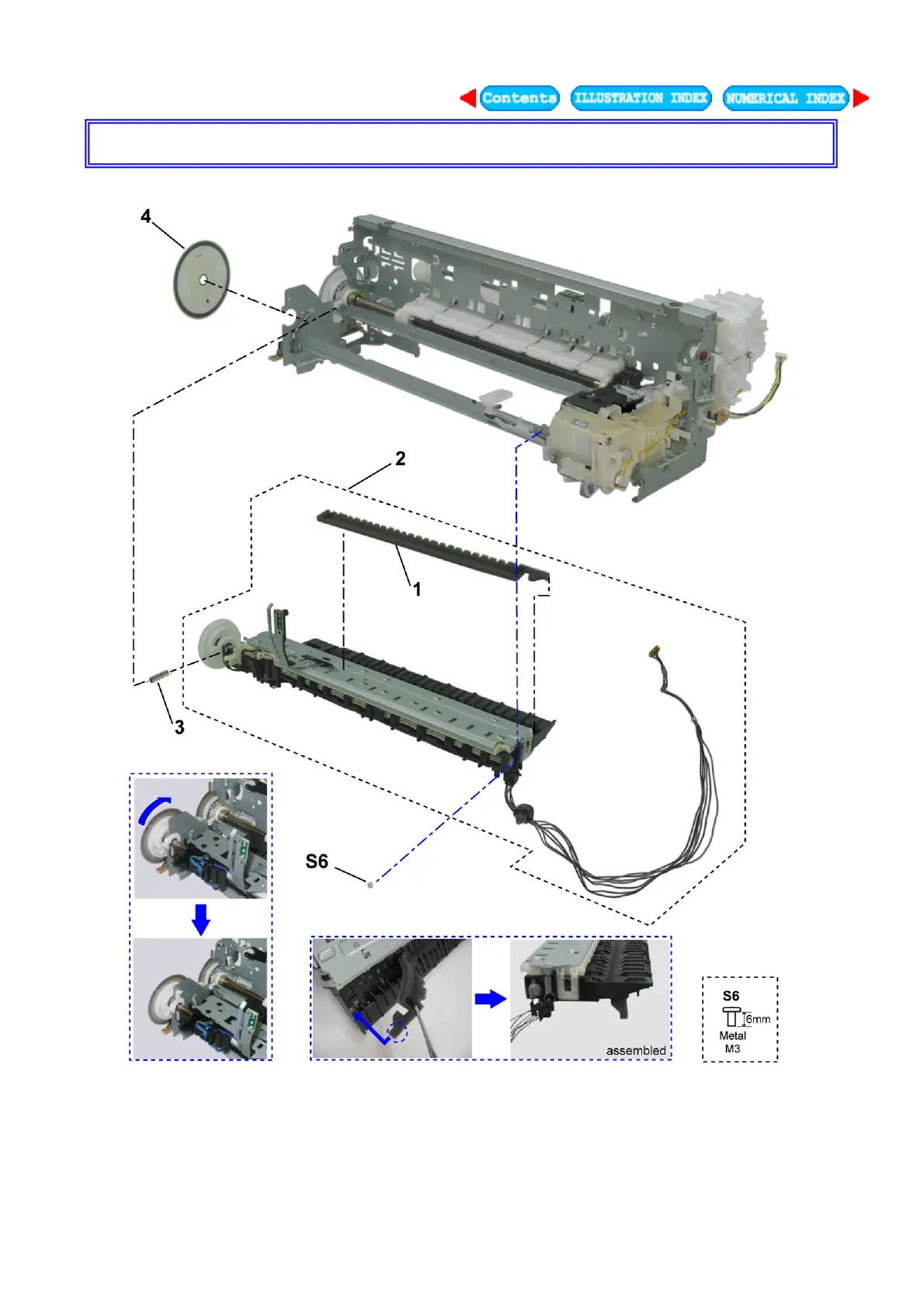 Contents ILLUSTRATION INDEX NUMERICAL INDEX

4

2

1

3

S6

assembled

S6
6mm
Metal
M3