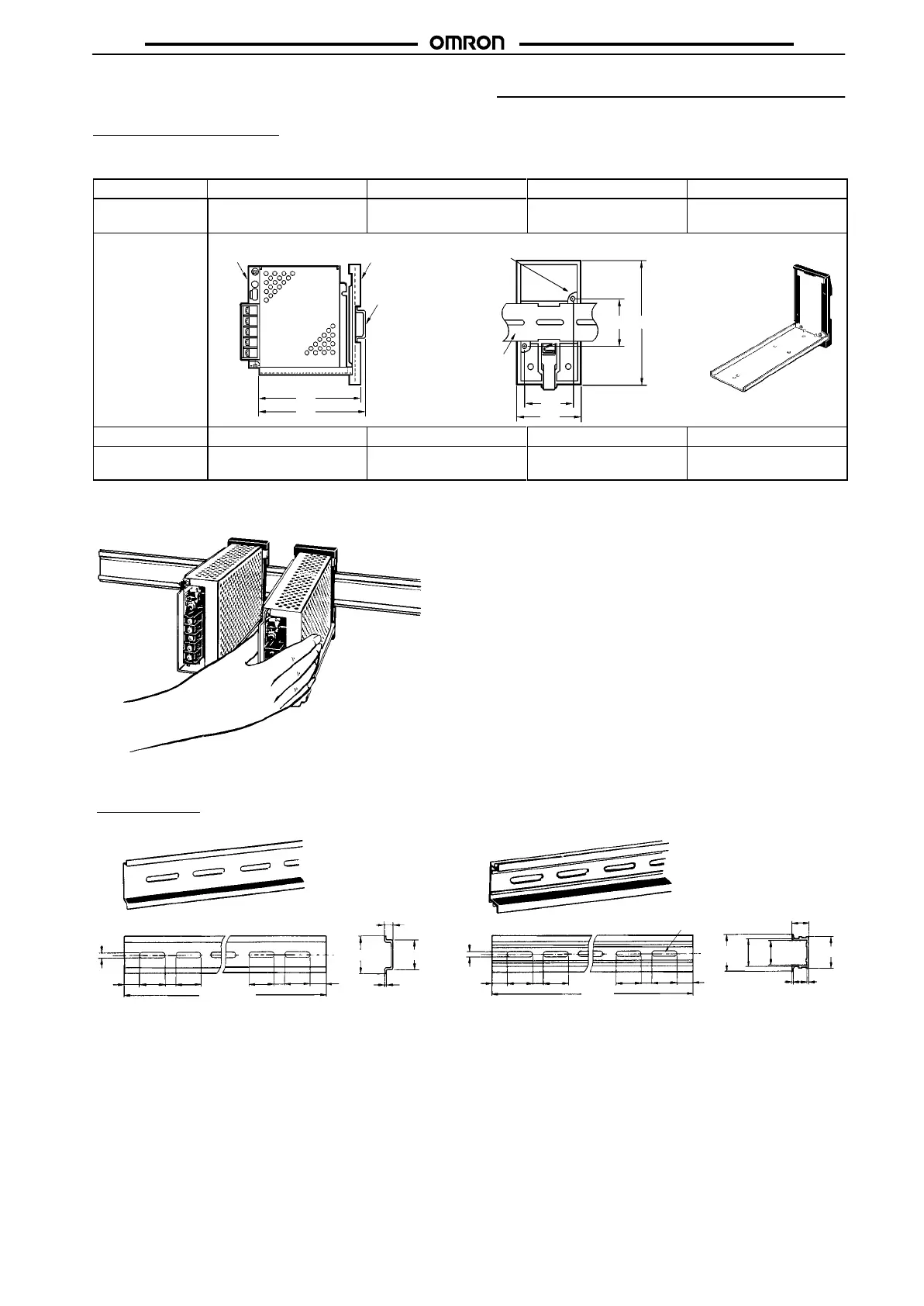 OMRON