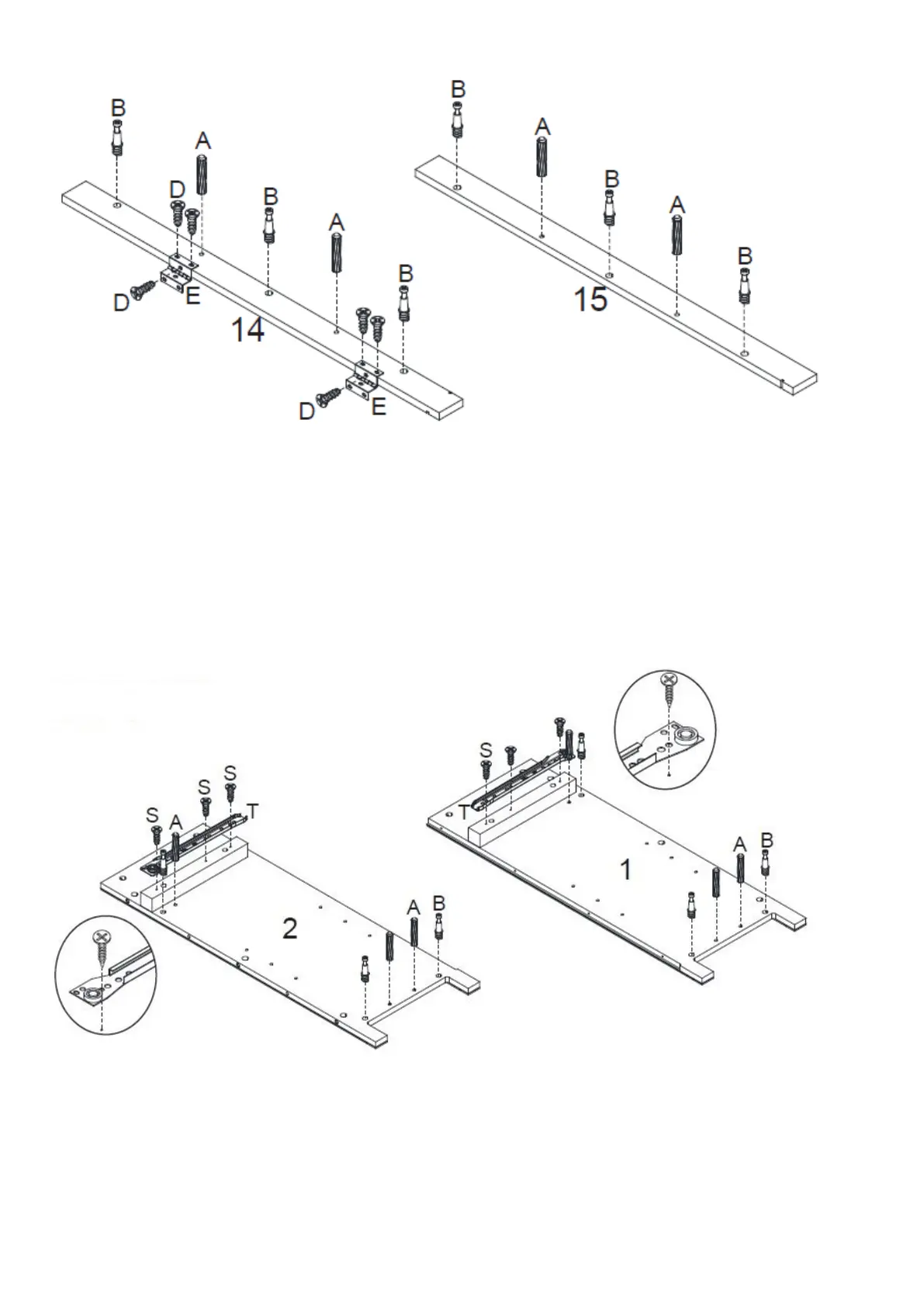 B
A
D
B
A
B
D
E
14
D
E

B
A
B
A
B
15

S
S
S
T
A
2
A
B

S
T
1
A
B