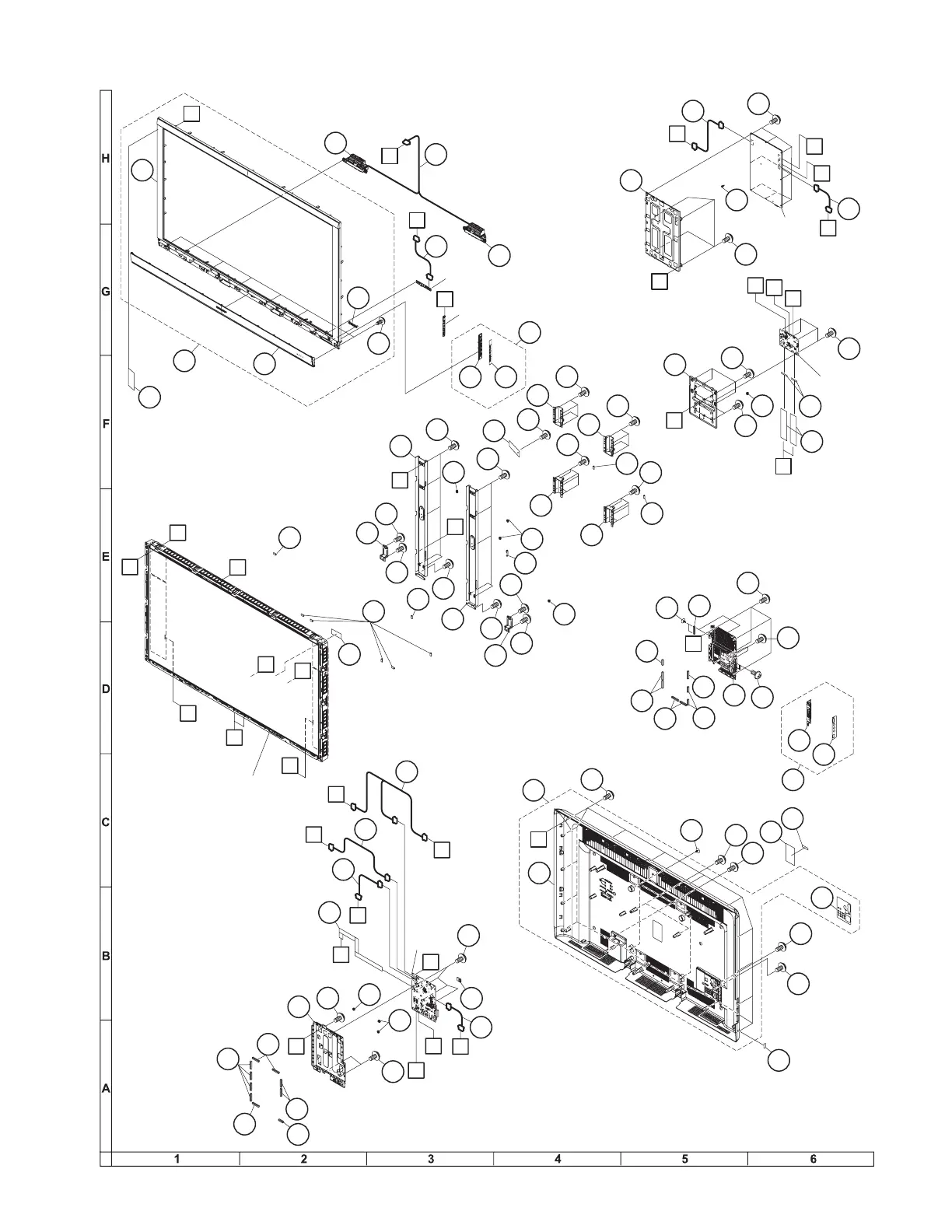 H
G
F
E
D
C
B
A

1
2
3
4
5
6