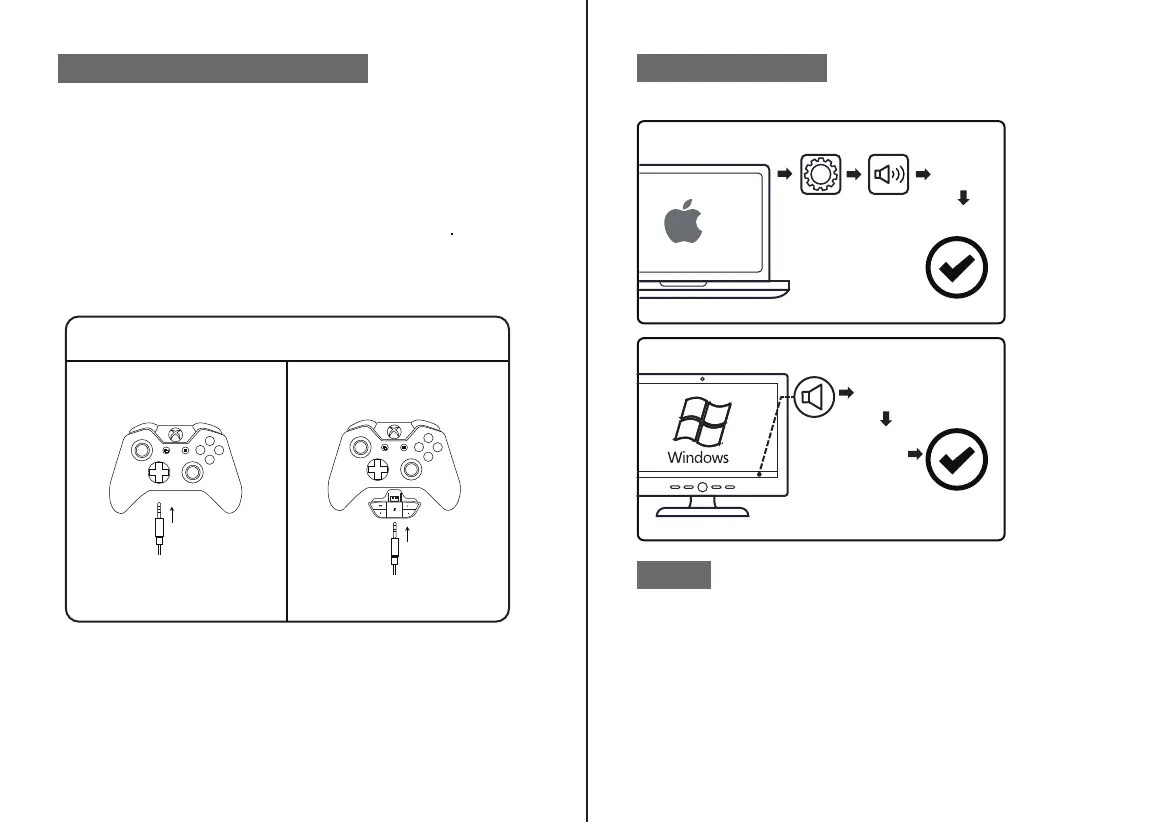 Windows