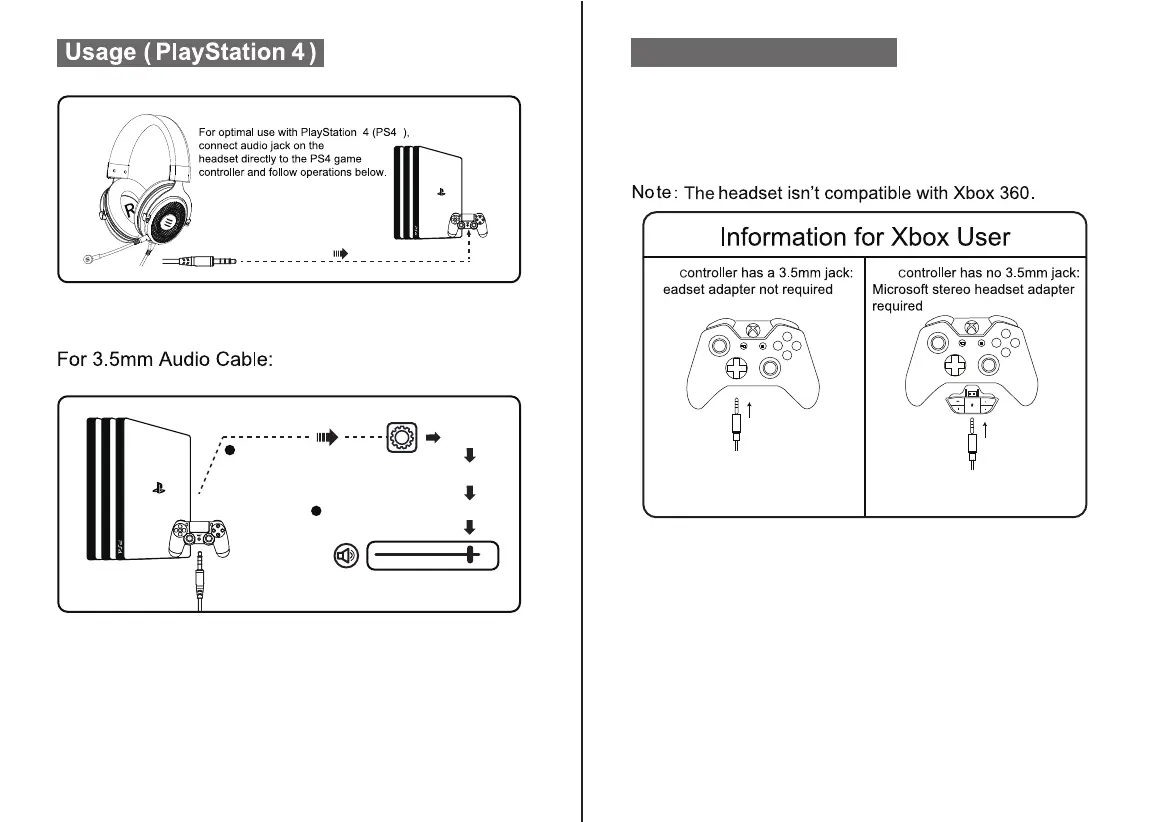 Usage ( PlayStation 4 )

For optimal use with PlayStation 4 (PS4 ), connect audio jack on the headset directly to the PS4 game controller and follow operations below.

R

For 3.5mm Audio Cable:

Note: The headset isn't compatible with Xbox 360.

Information for Xbox User

| controller has a 3.5mm jack: eadset adapter not required | controller has no 3.5mm jack: Microsoft stereo headset adapter required |
|---|---|