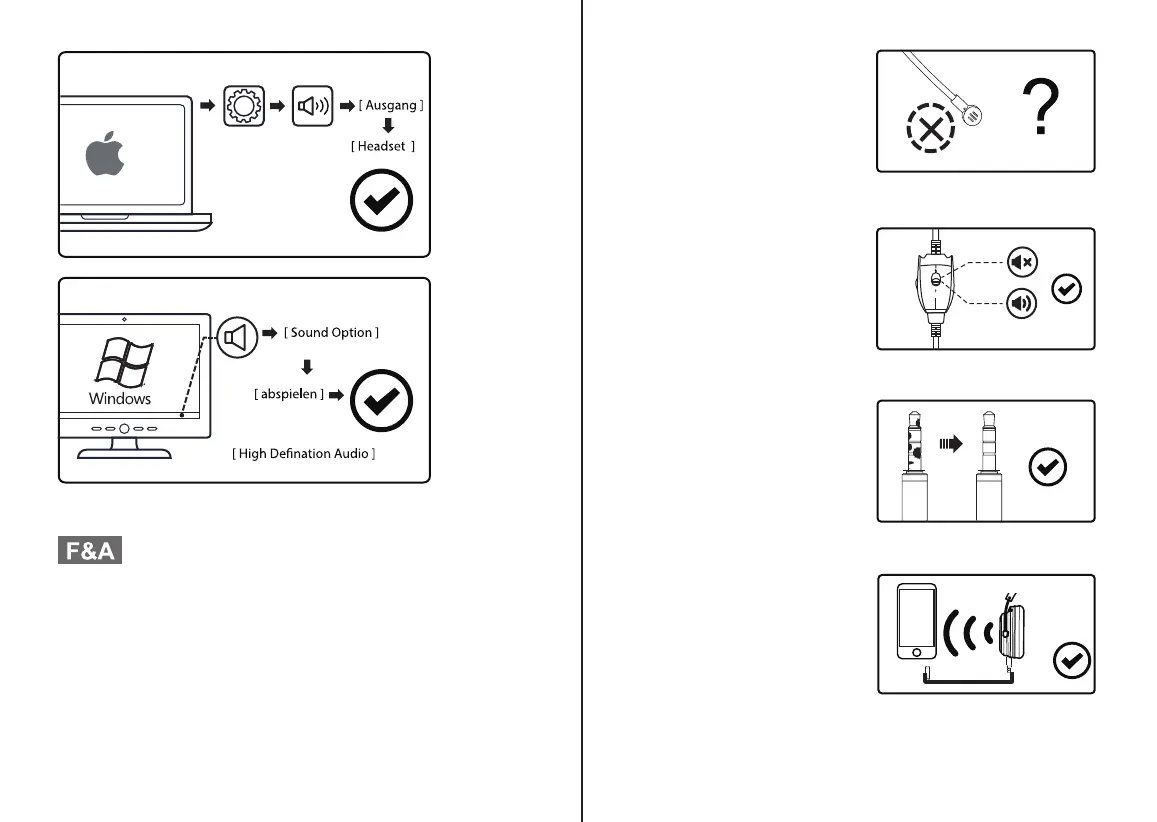 [ Ausgang ]

[ Headset ]

Windows

[ Sound Option ]

[ abspielen ]

[ High Defination Audio ]

F&A

?