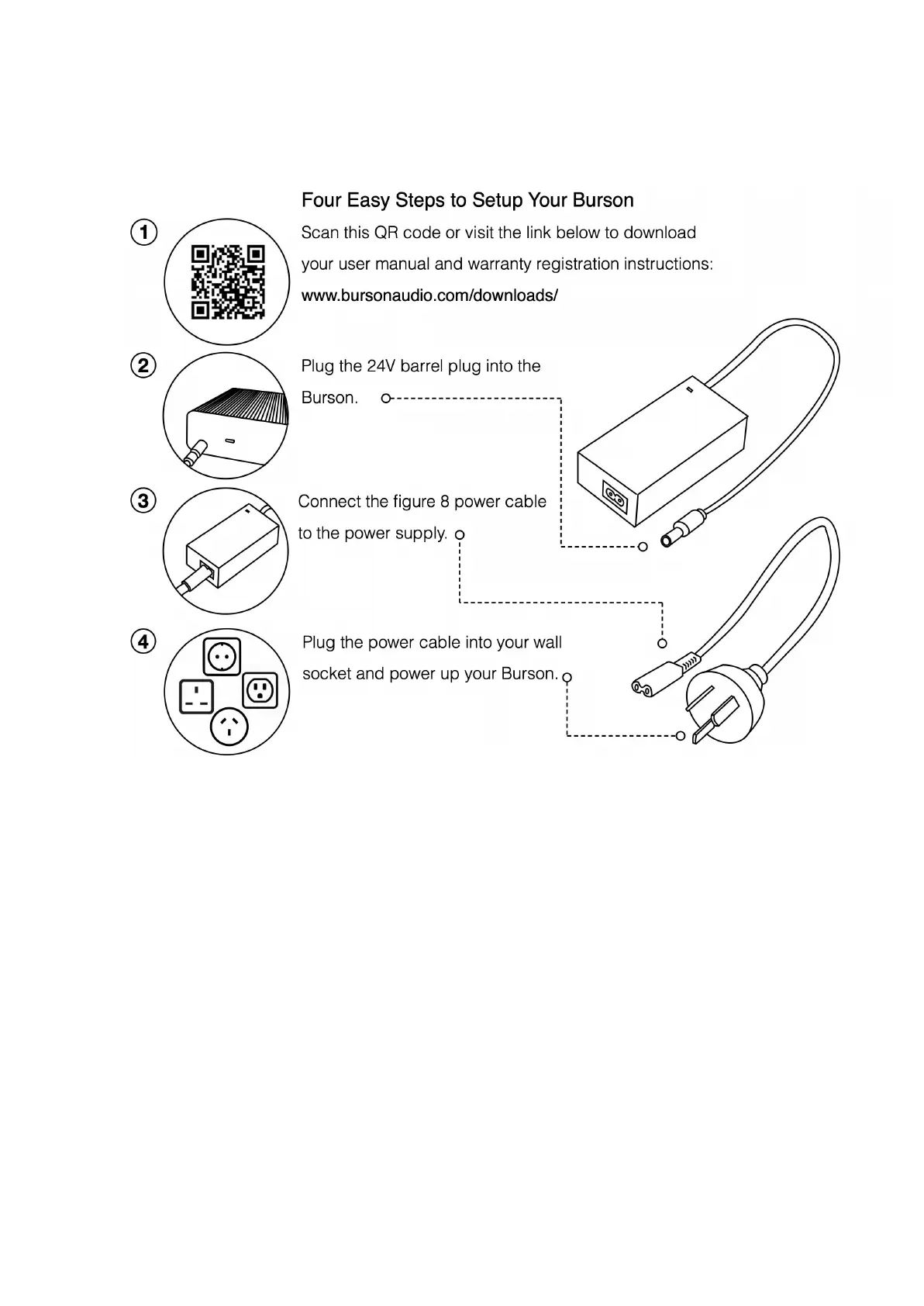 Four Easy Steps to Setup Your Burson

1

Scan this QR code or visit the link below to download your user manual and warranty registration instructions:

www.bursonaudio.com/downloads/

2

Plug the 24V barrel plug into the Burson.

3

Connect the figure 8 power cable to the power supply.

4

Plug the power cable into your wall socket and power up your Burson.