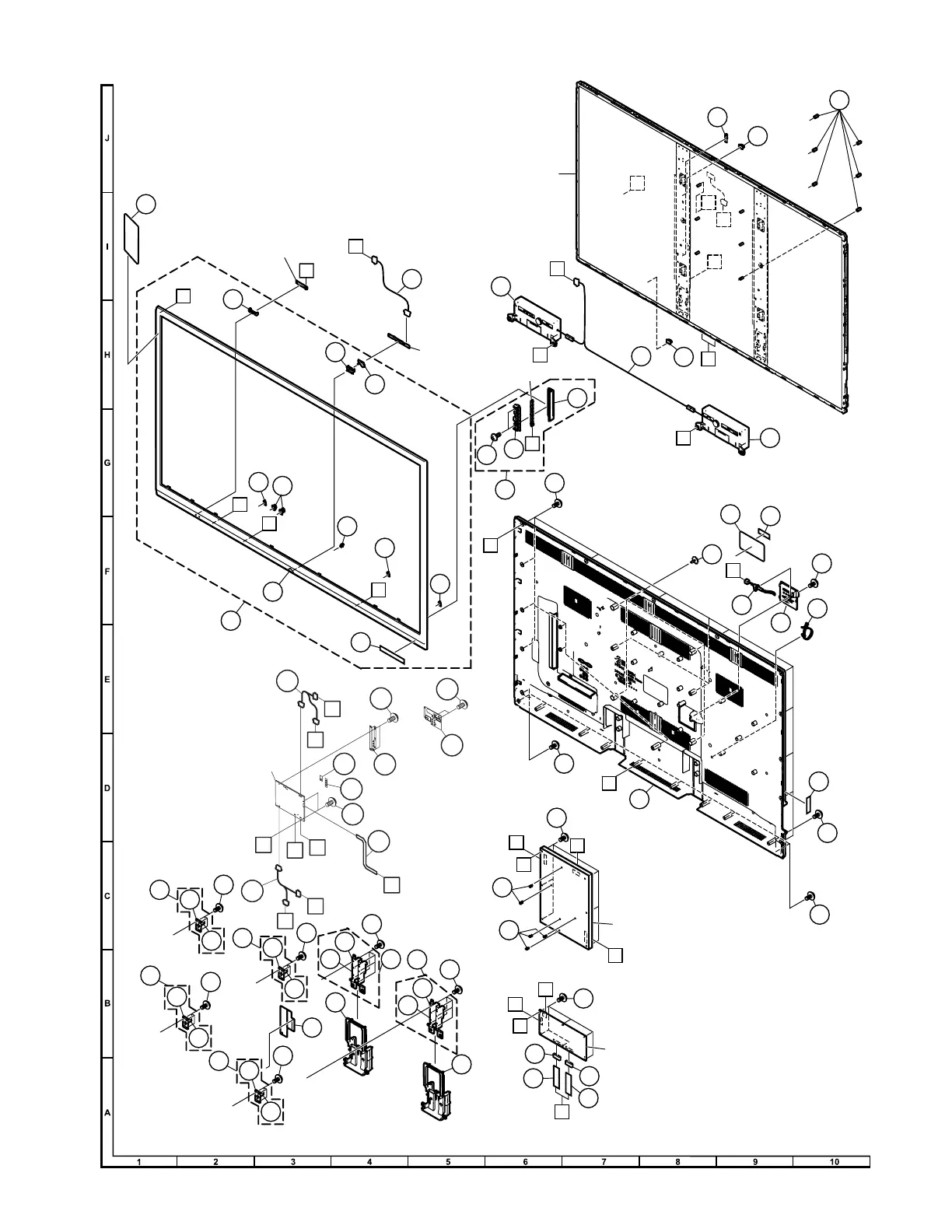 J

I

H

G

F

E

D

C

B

A

1 2 3 4 5 6 7 8 9 10