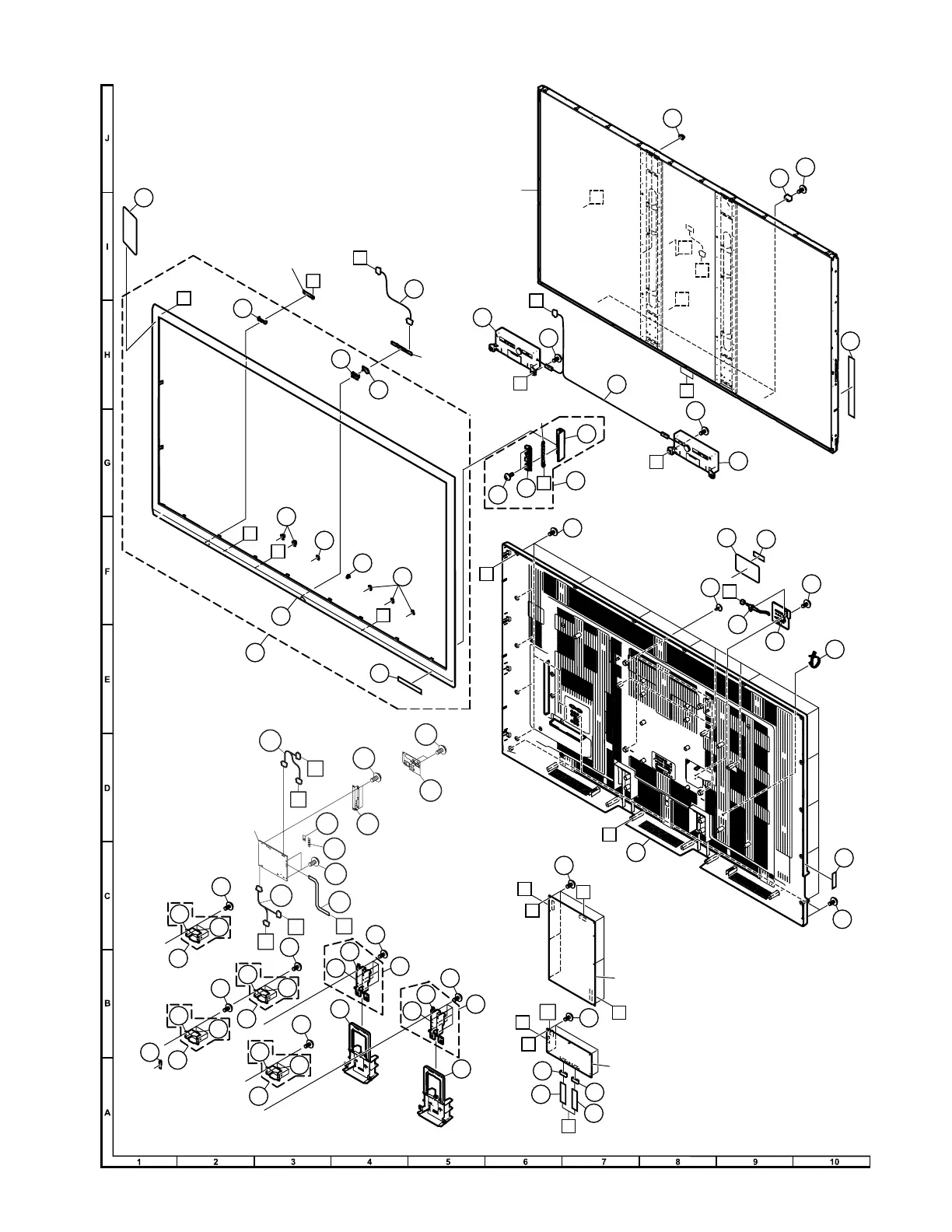 J

I

H

G

F

E

D

C

B

A

1
2
3
4
5
6
7
8
9
10