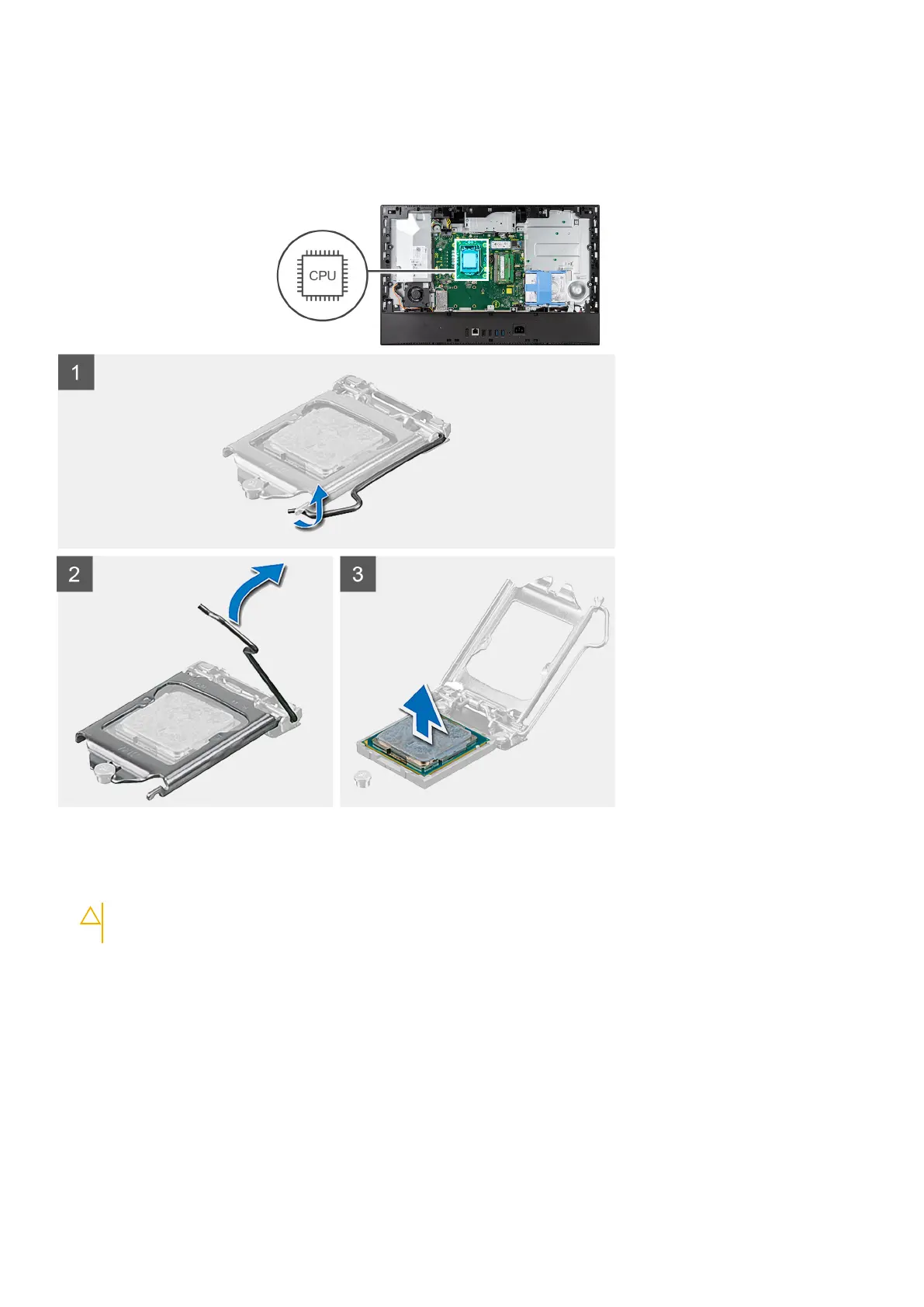 CPU

1

2

3