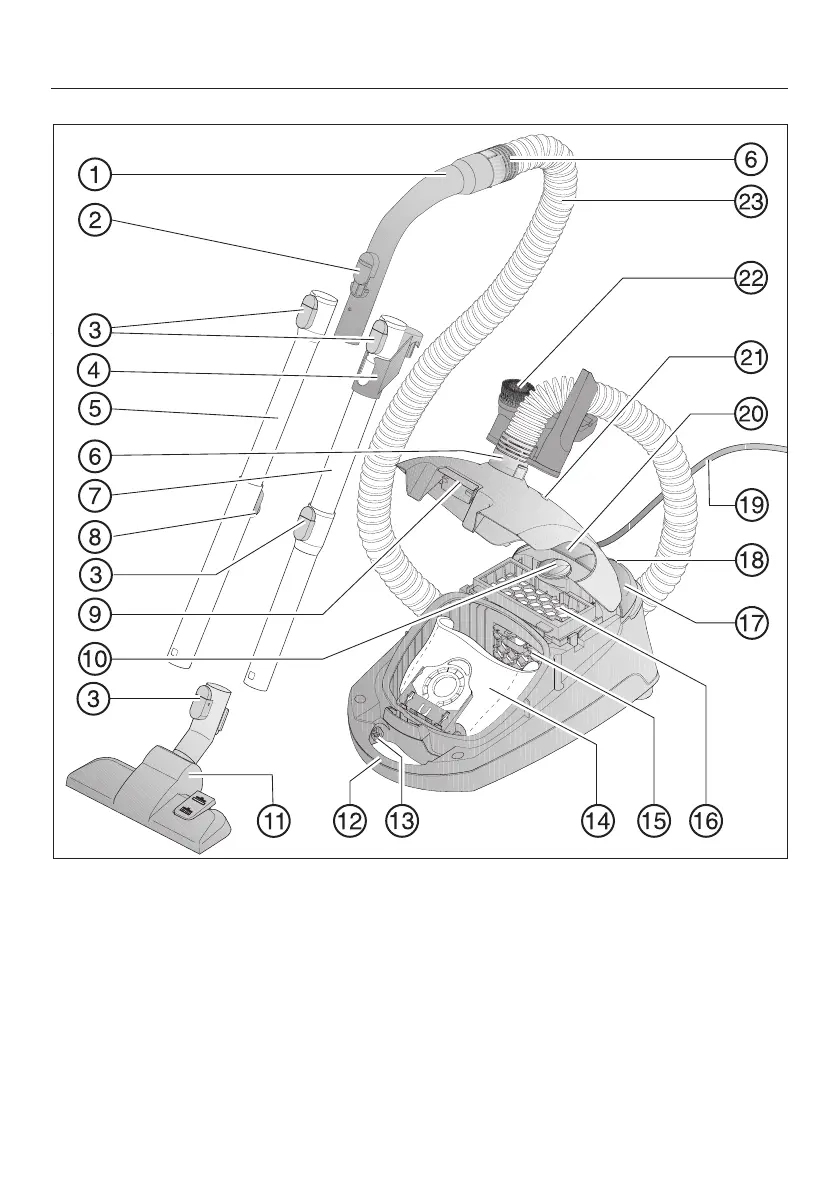 1
2
3
4
5
6
7
8
3
9
10
3
11
12
13
14
15
16
6
23
22
21
20
19
18
17