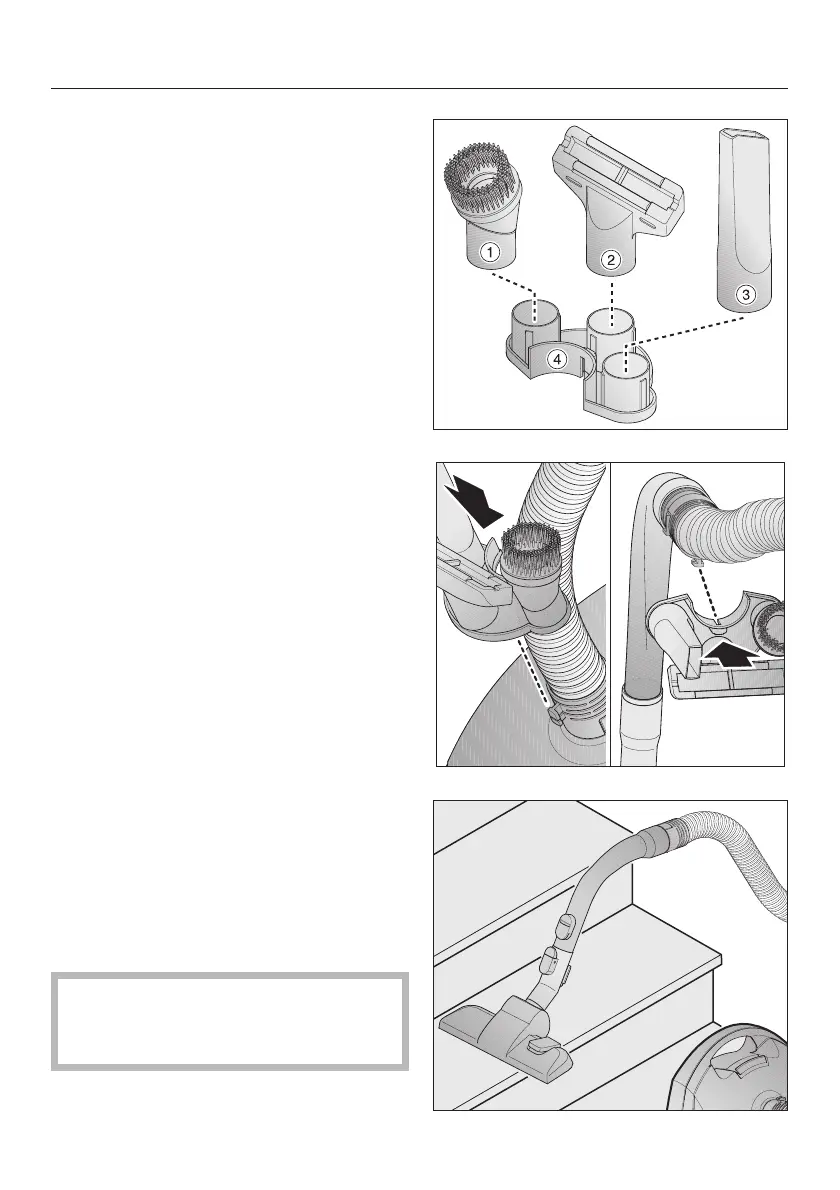 1
2
3
4