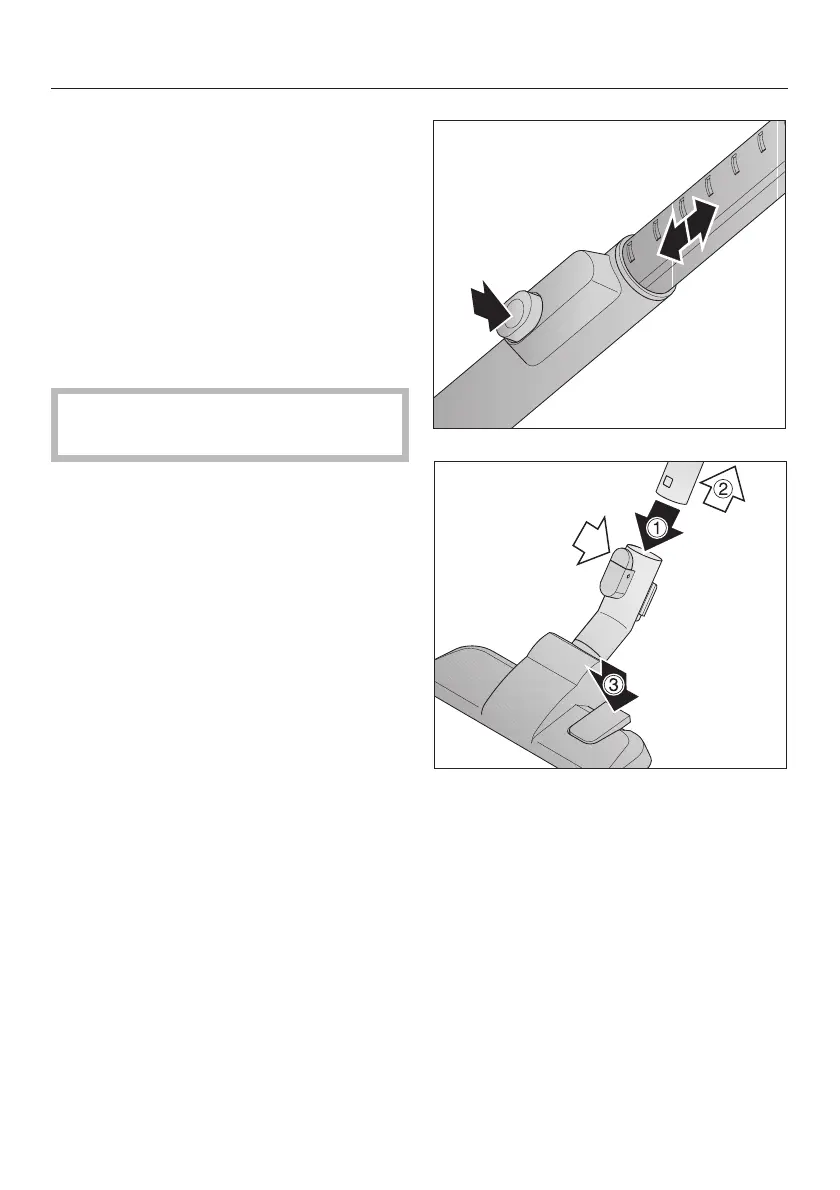 ①

②

③