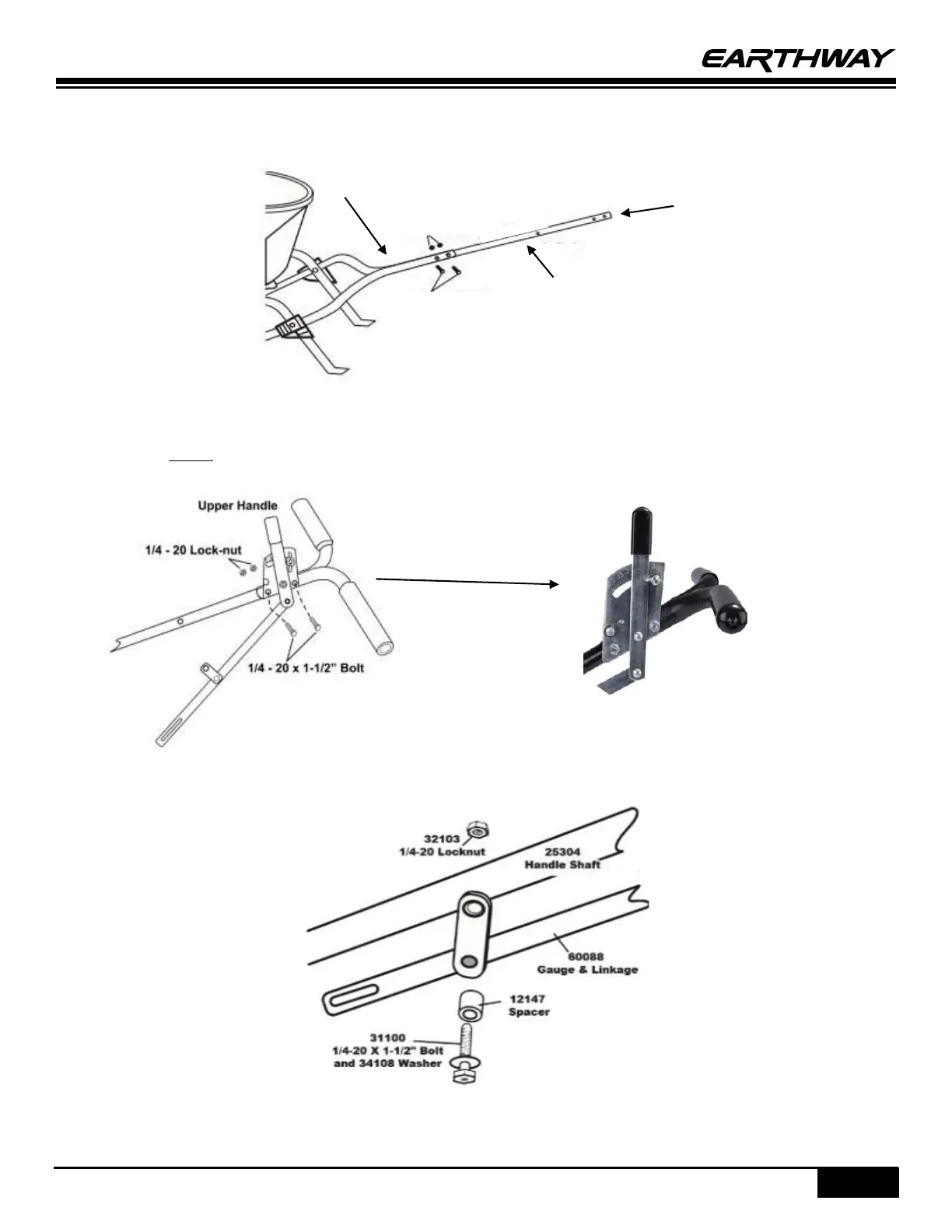 EARTHWAY

Upper Handle

1/4 - 20 Lock-nut

1/4 - 20 x 1-1/2" Bolt

32103
1/4-20 Locknut

25304
Handle Shaft

60088
Gauge & Linkage

12147
Spacer

31100
1/4-20 X 1-1/2" Bolt
and 34108 Washer