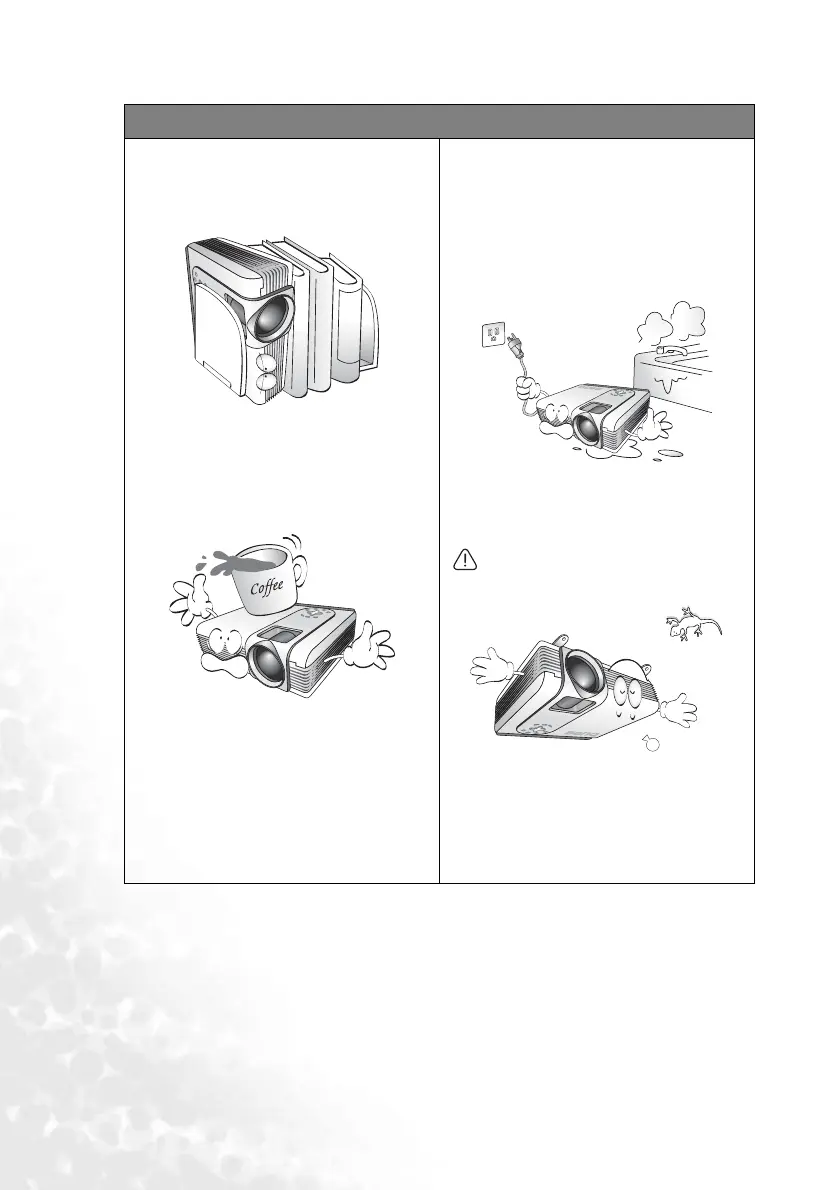 Coffee