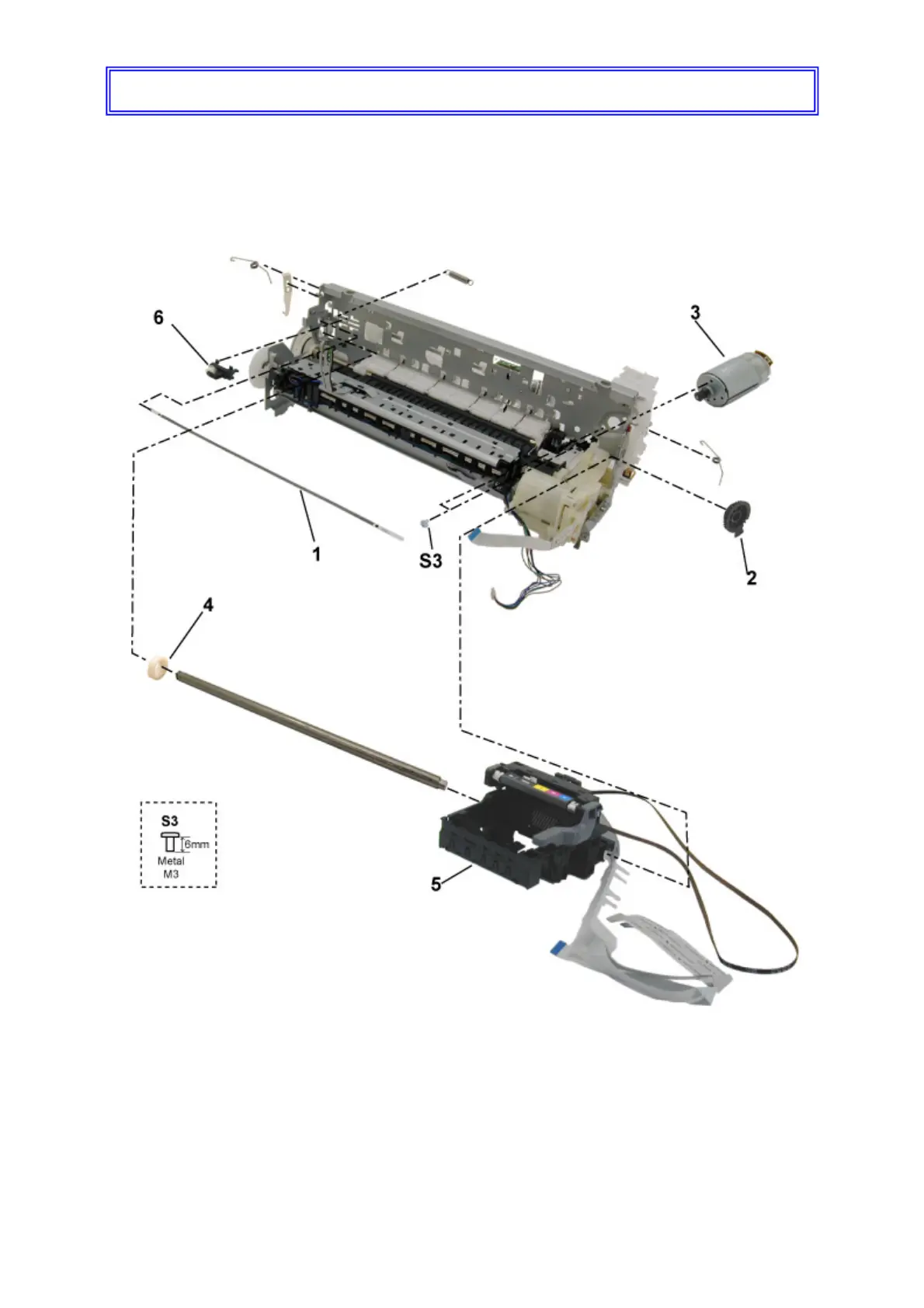 6

3

1

S3

2

4

S3
6mm
Metal
M3

5