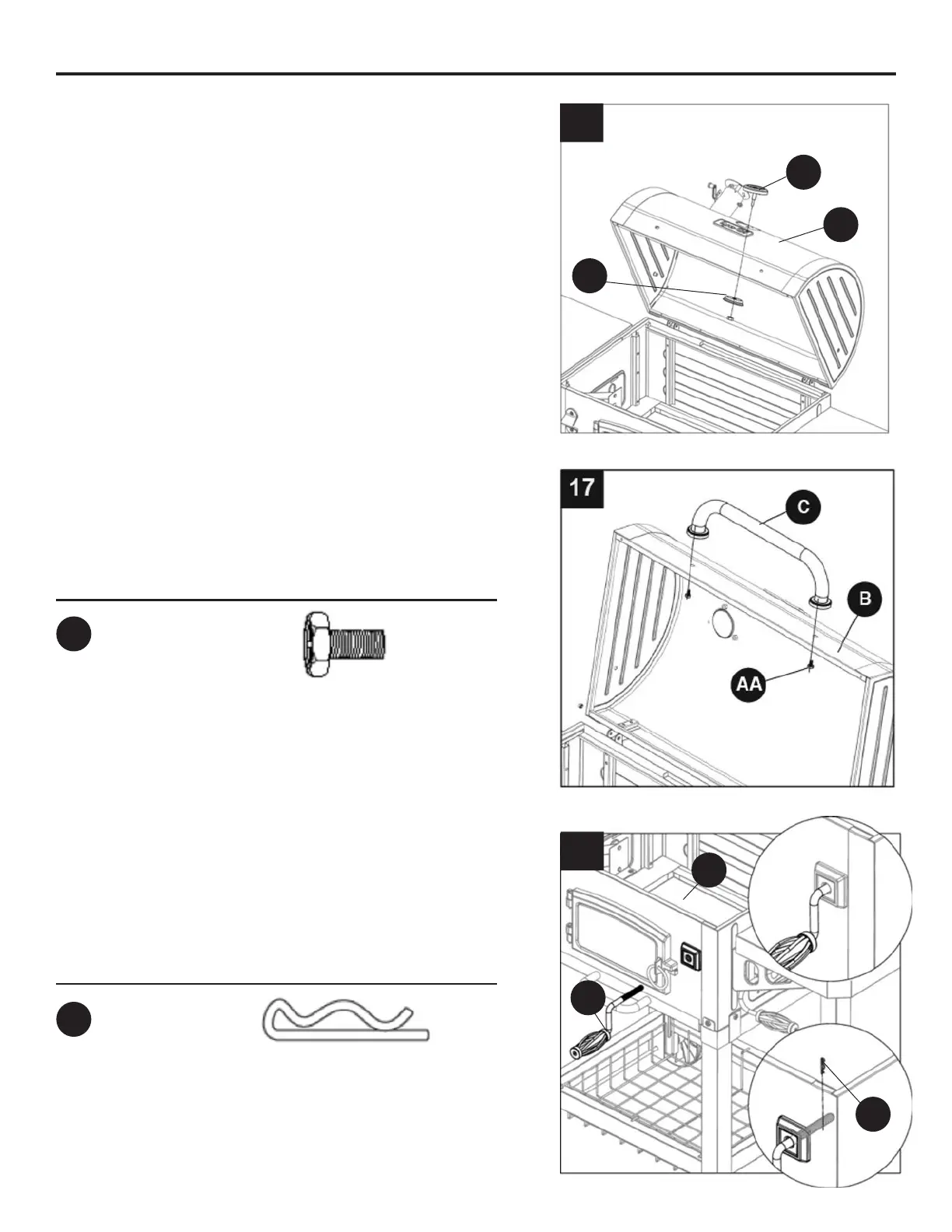 17

C

B

AA